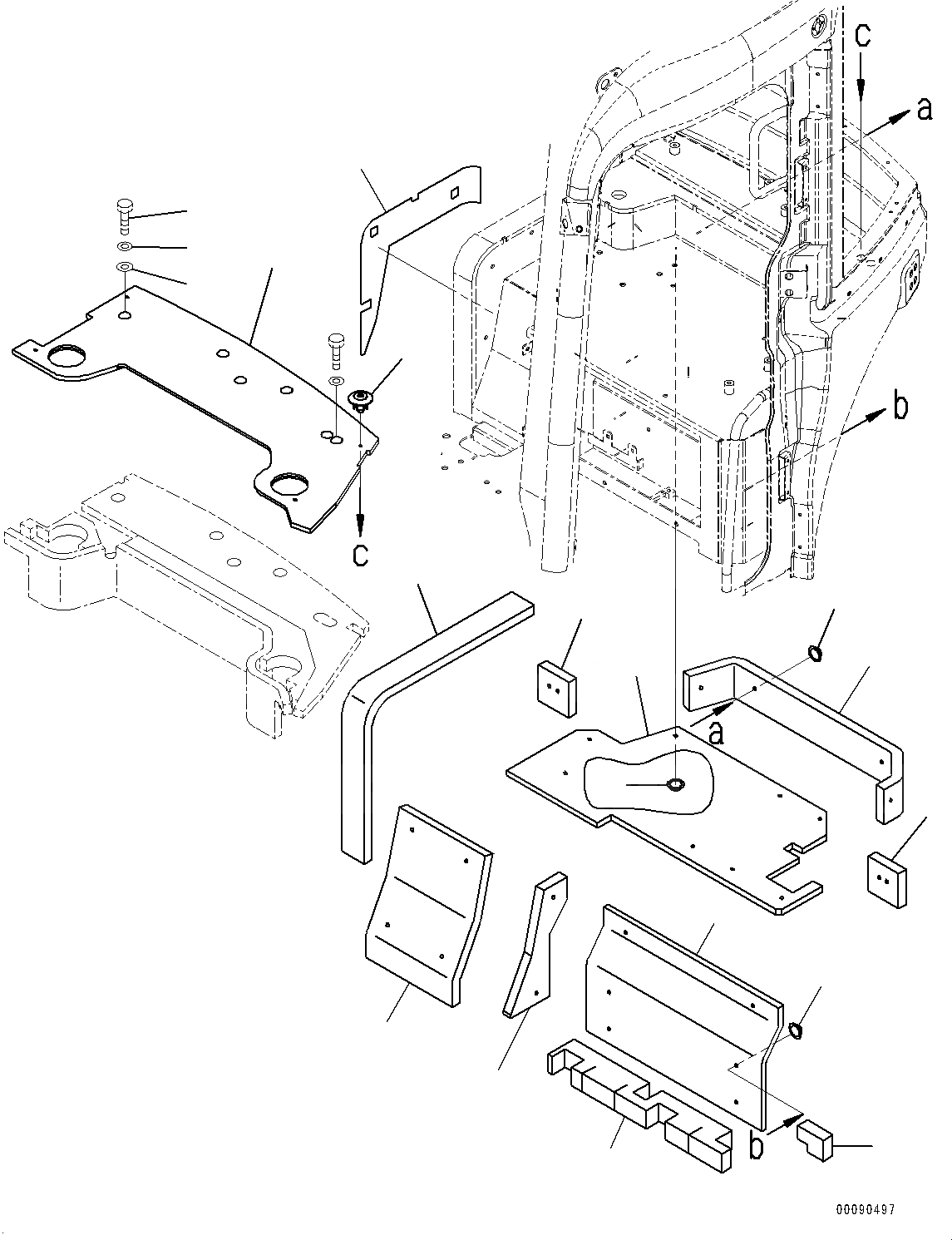 c
a
b
c
a
b
00090497