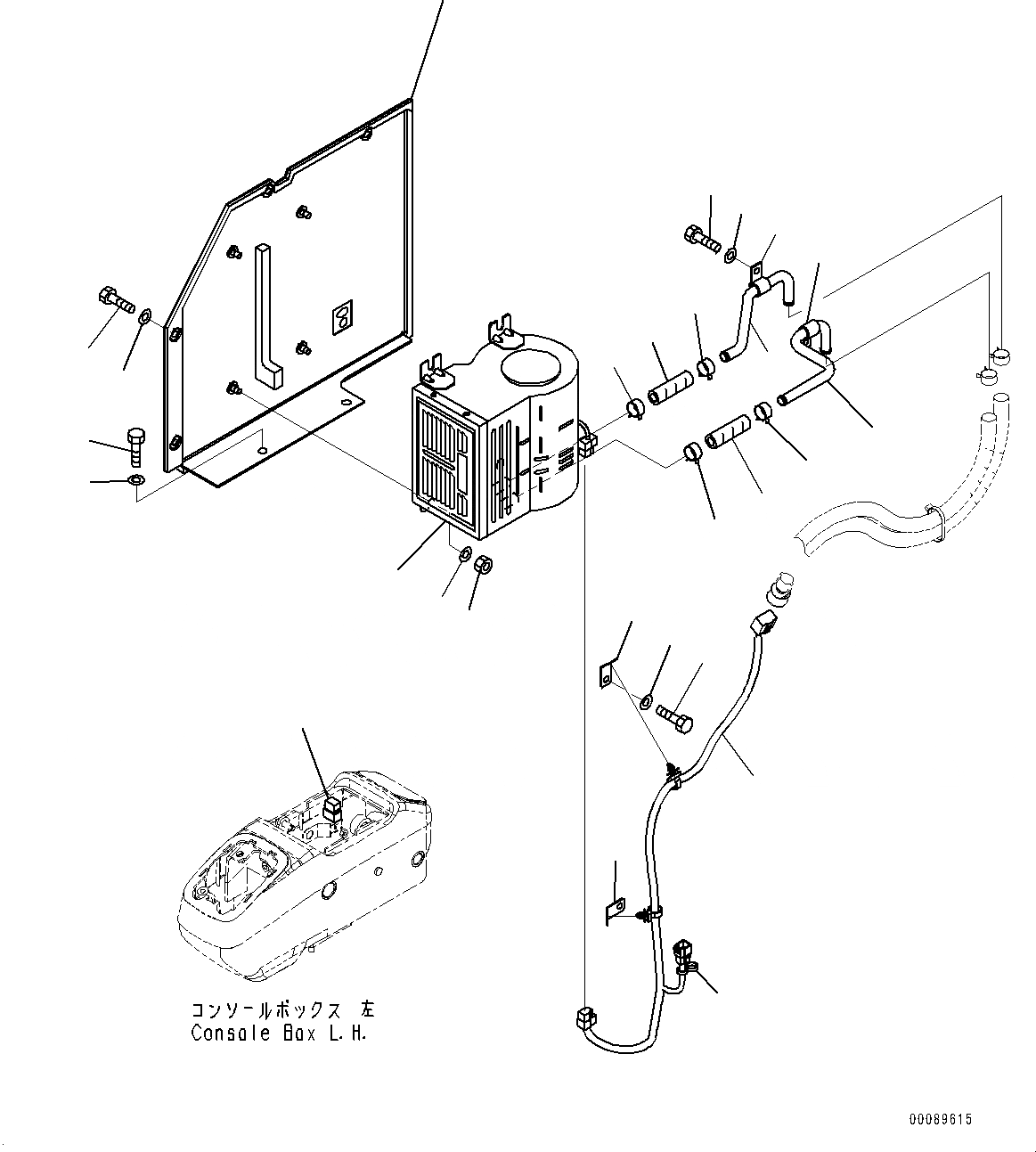 コンソールボックス 左
Console Box L.H.

00089615