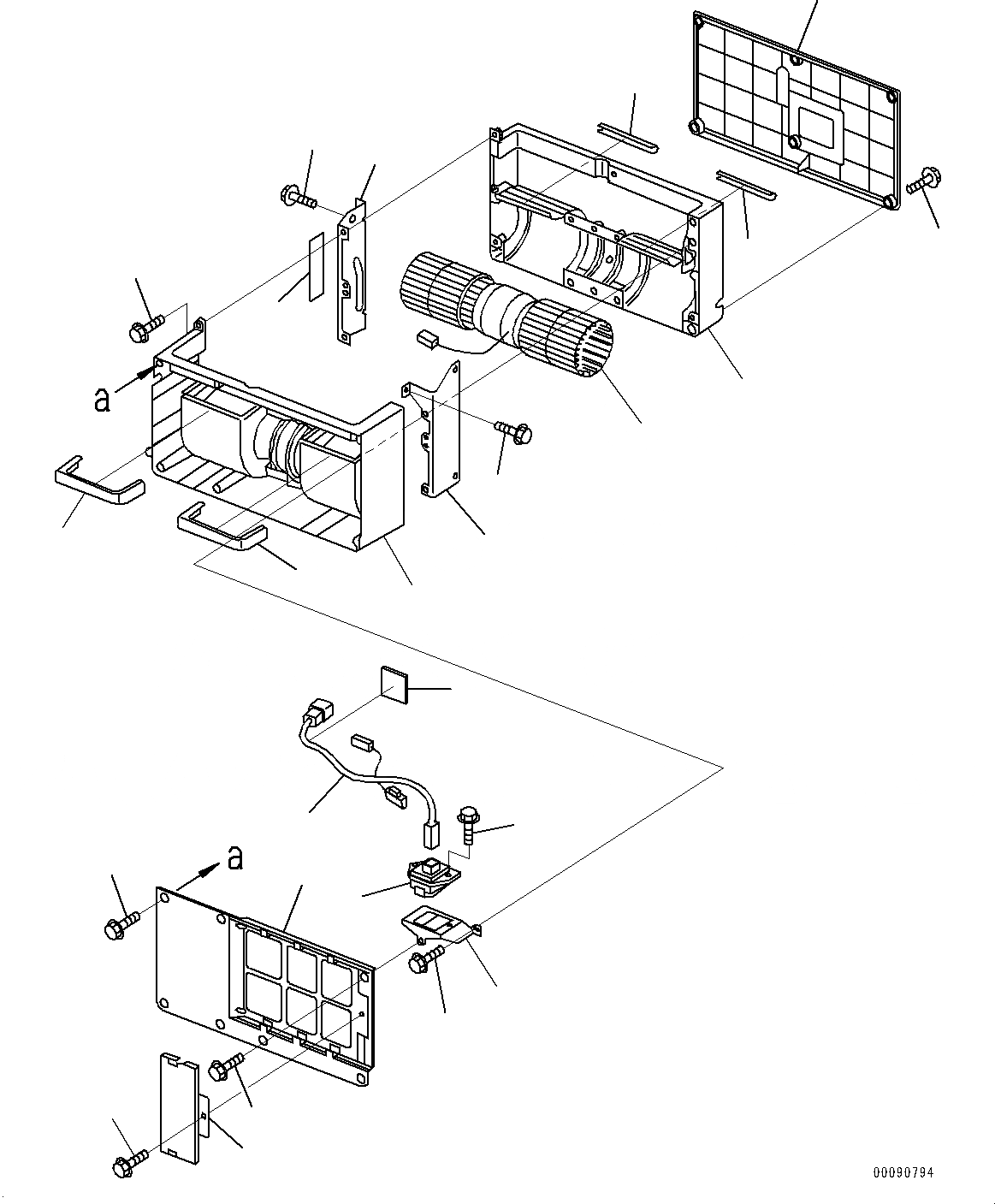 a

a

00090794