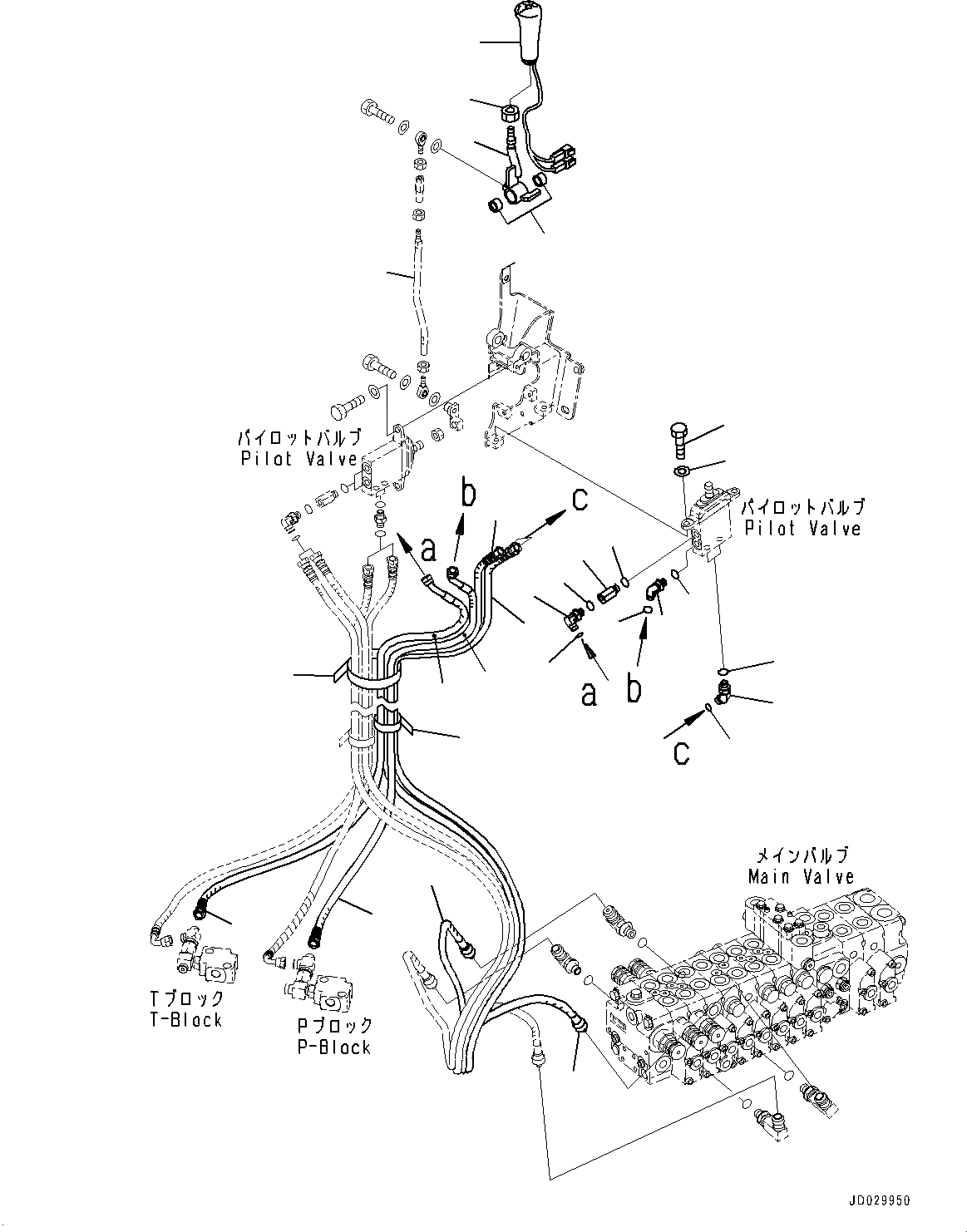 パイロットバルブ
Pilot Valve

b

c

a

パイロットバルブ
Pilot Valve

a

b

c

メインバルブ
Main Valve

Tブロック
T-Block

Pブロック
P-Block

JD029950