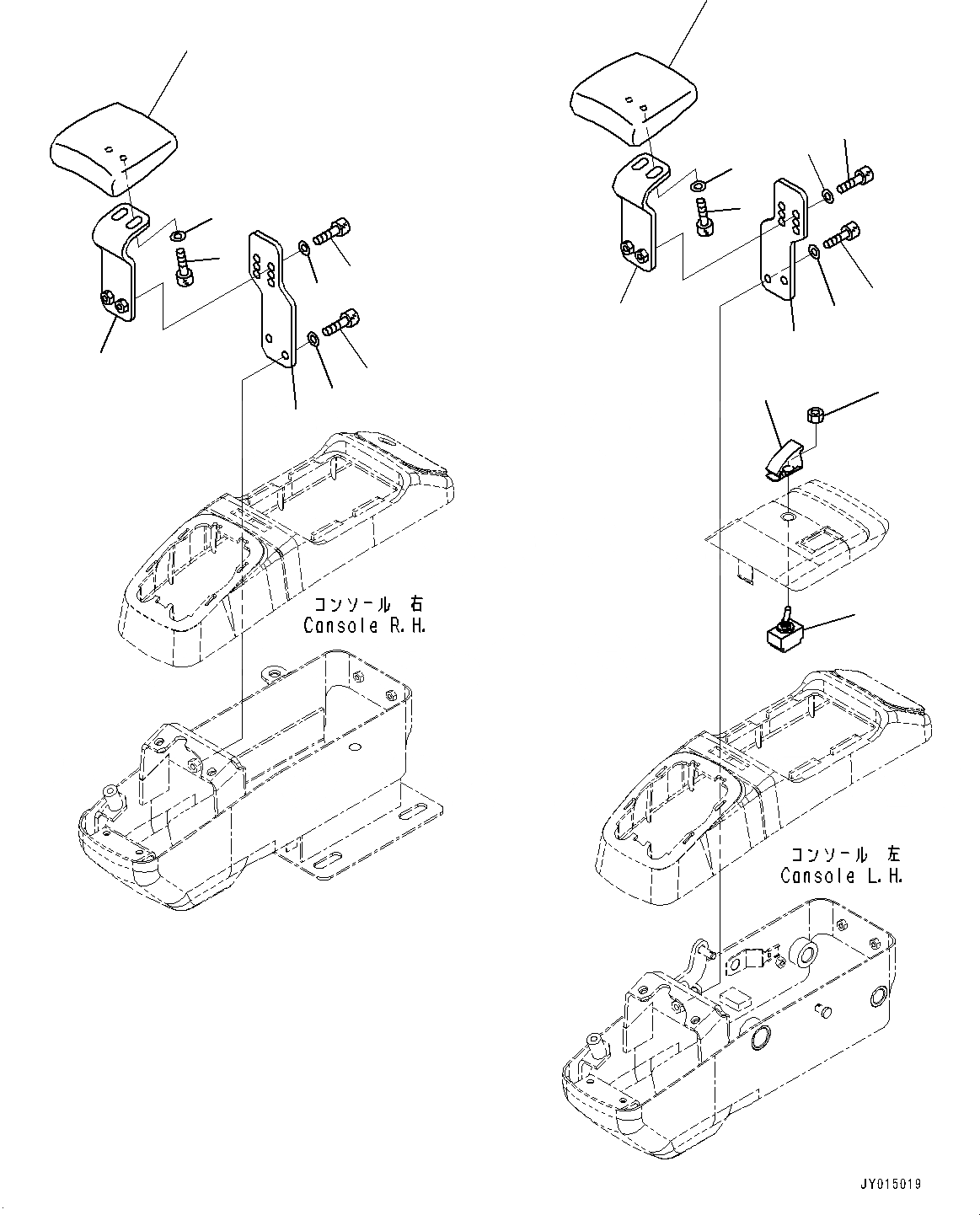 コンソール 右
Console R.H.

コンソール 左
Console L.H.

JY015019