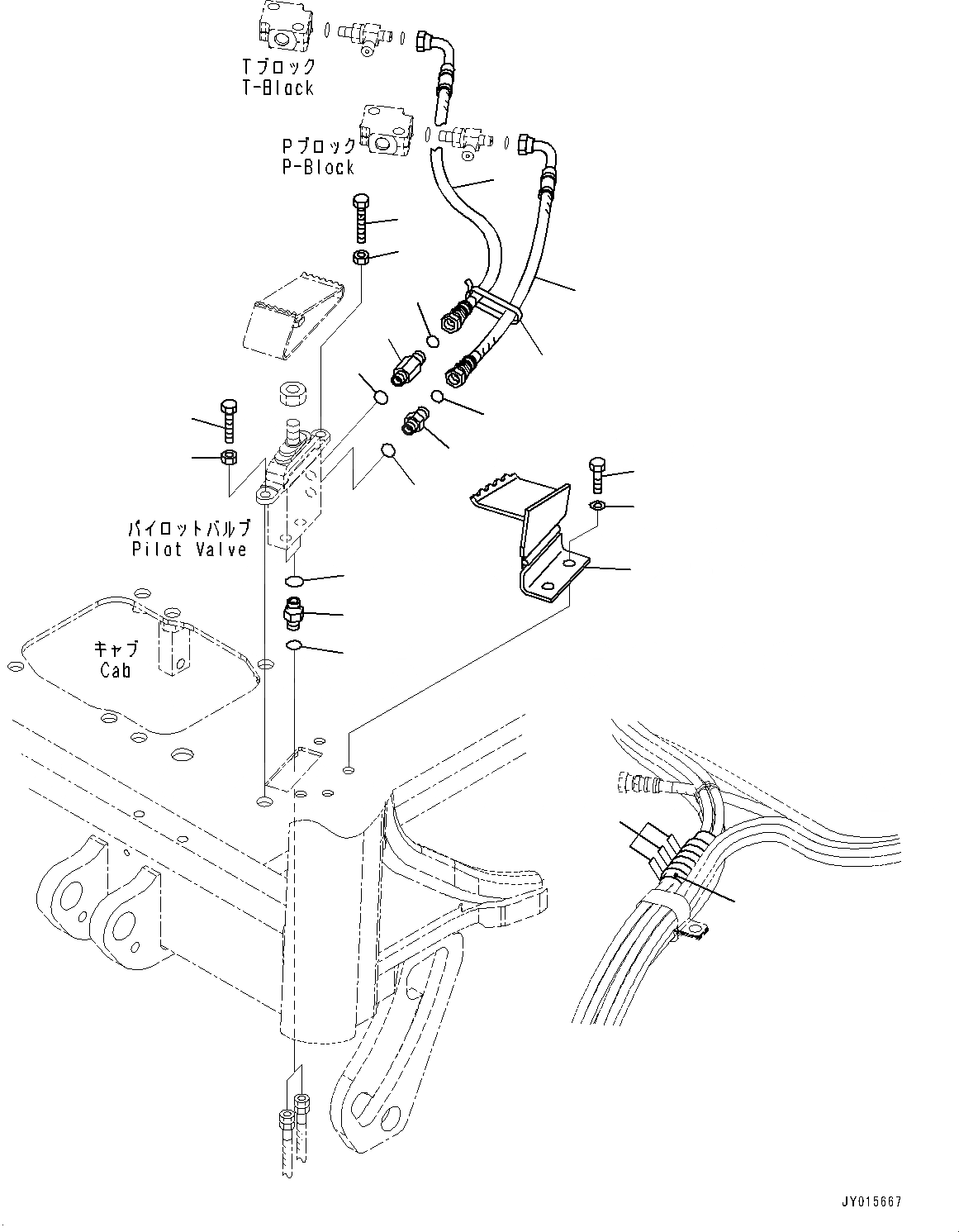 Tブロック
T-Block

Pブロック
P-Block

パイロットバルブ
Pilot Valve

キャブ
Cab

JY015667