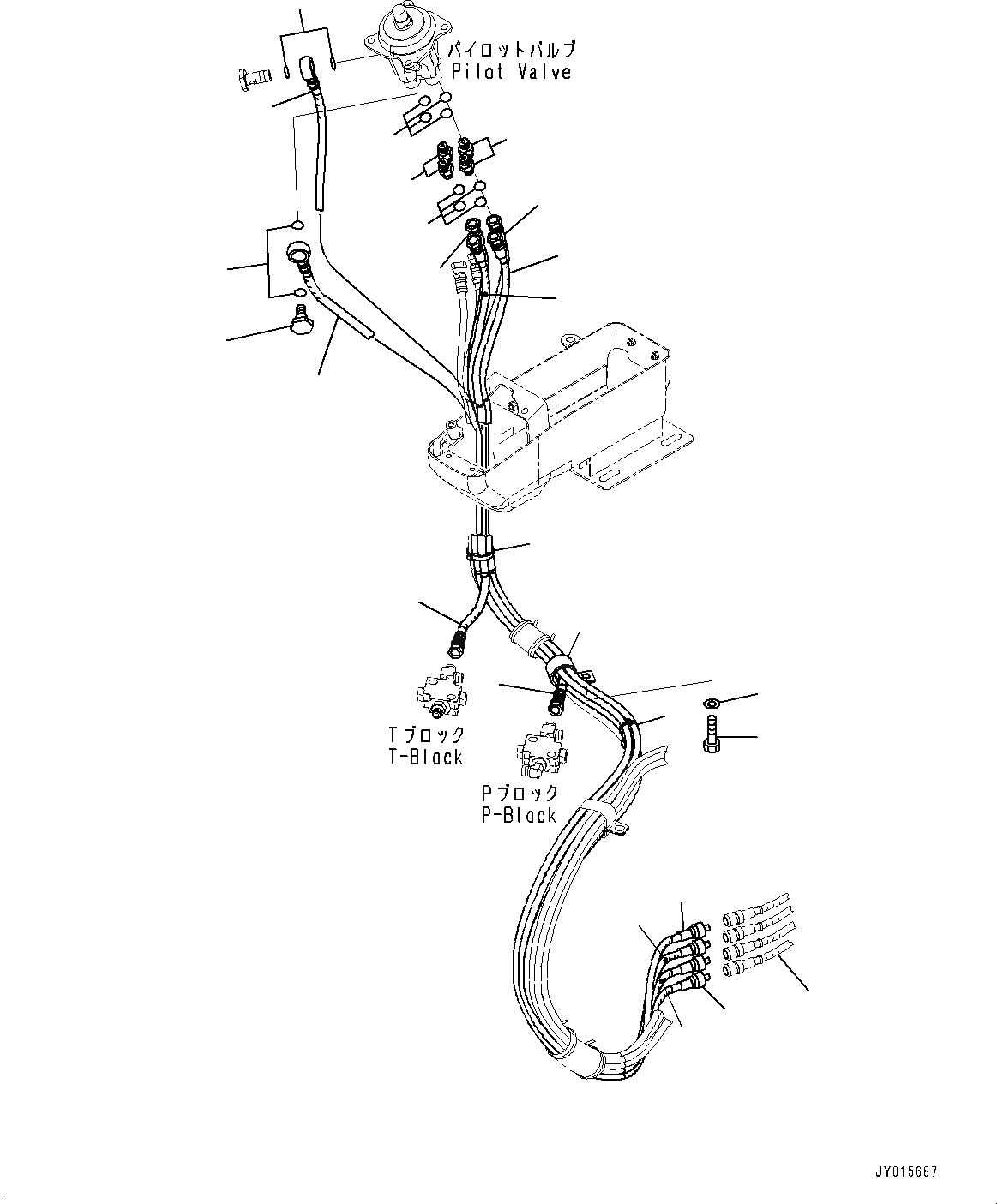 パイロットバルブ
Pilot Valve

Tブロック
T-Black

Pブロック
P-Black

JY015687