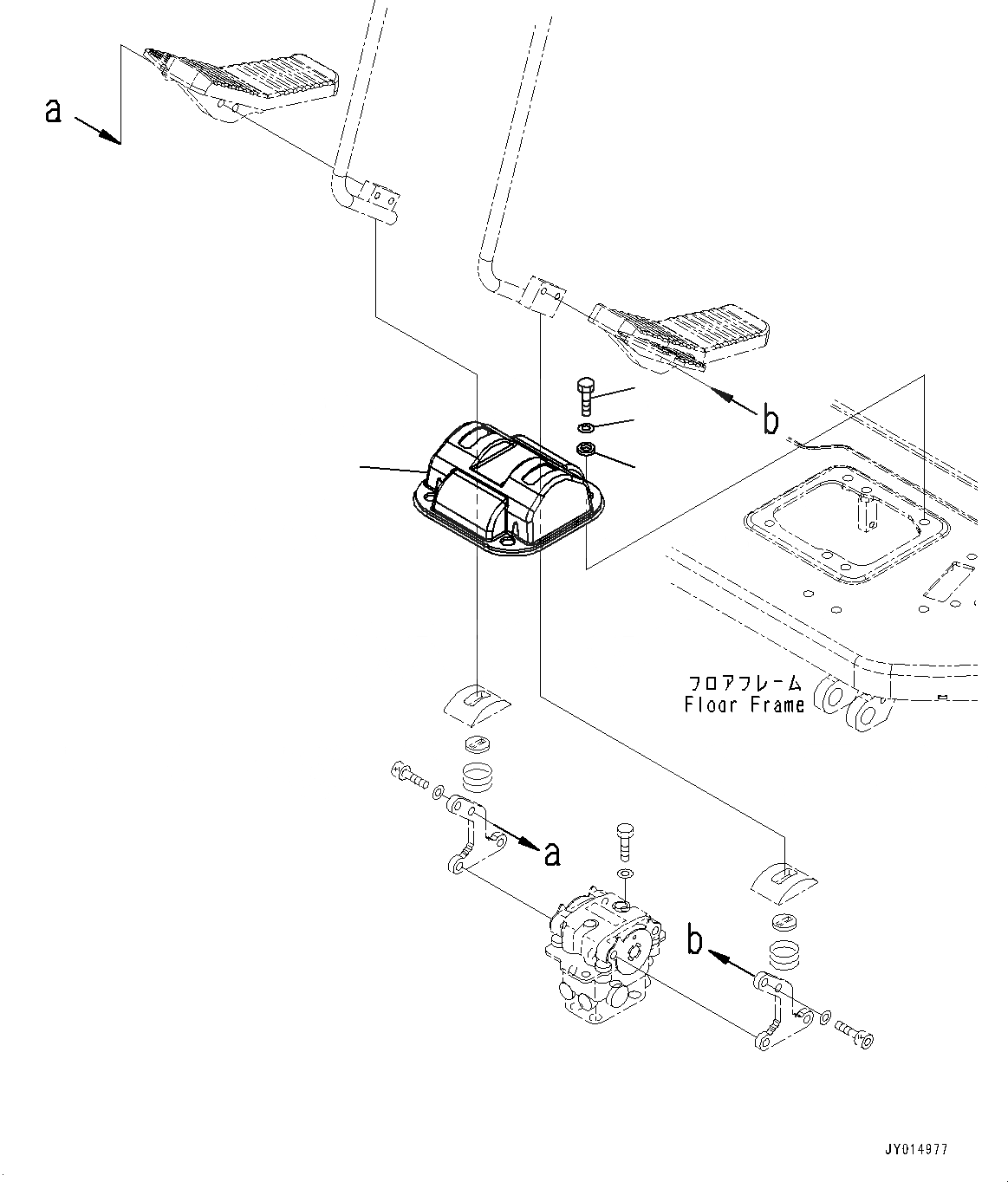 a

b

フロアフレーム
Floor Frame

a

b

JY014977