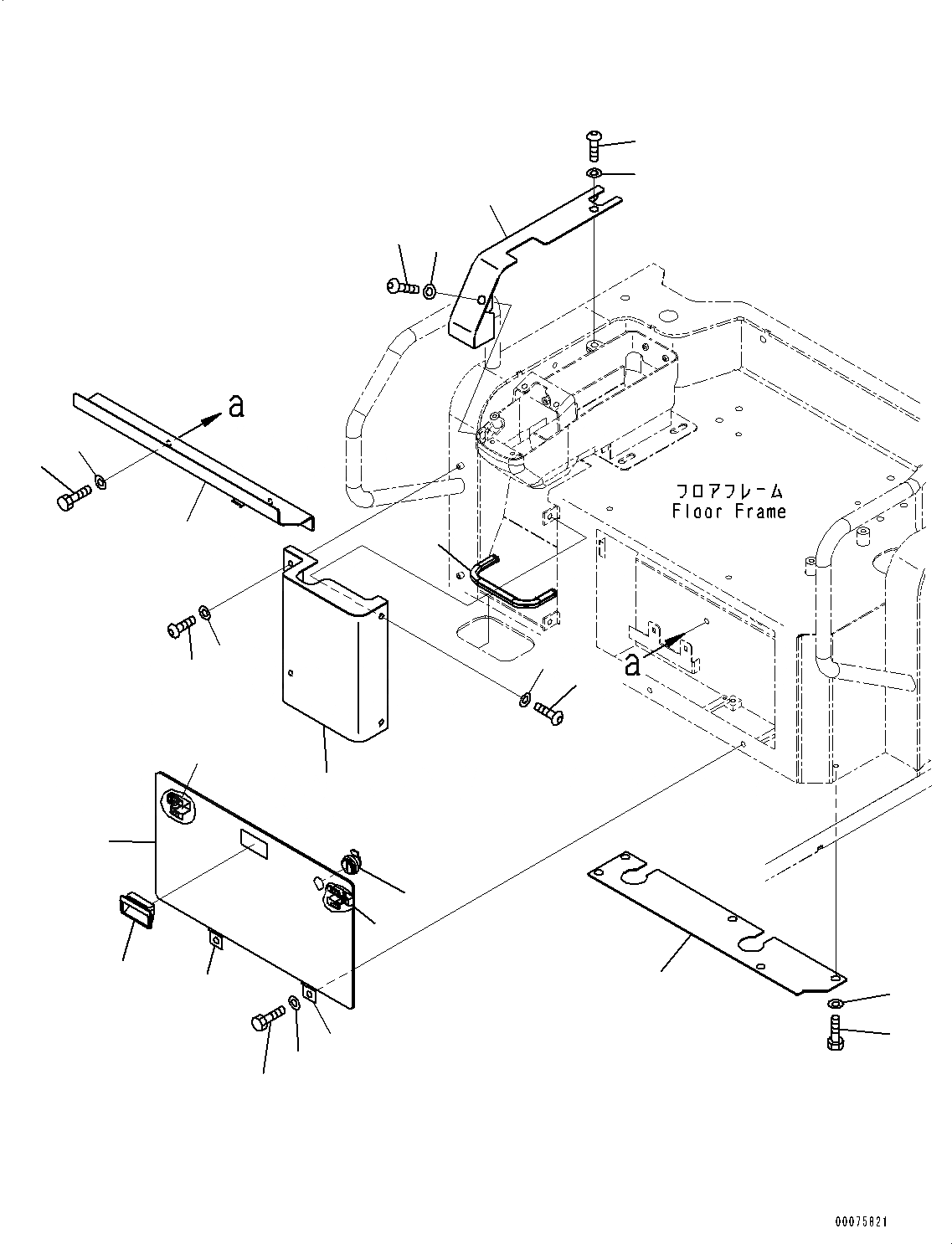 a

フロアフレーム
Floor Frame

a

00075821