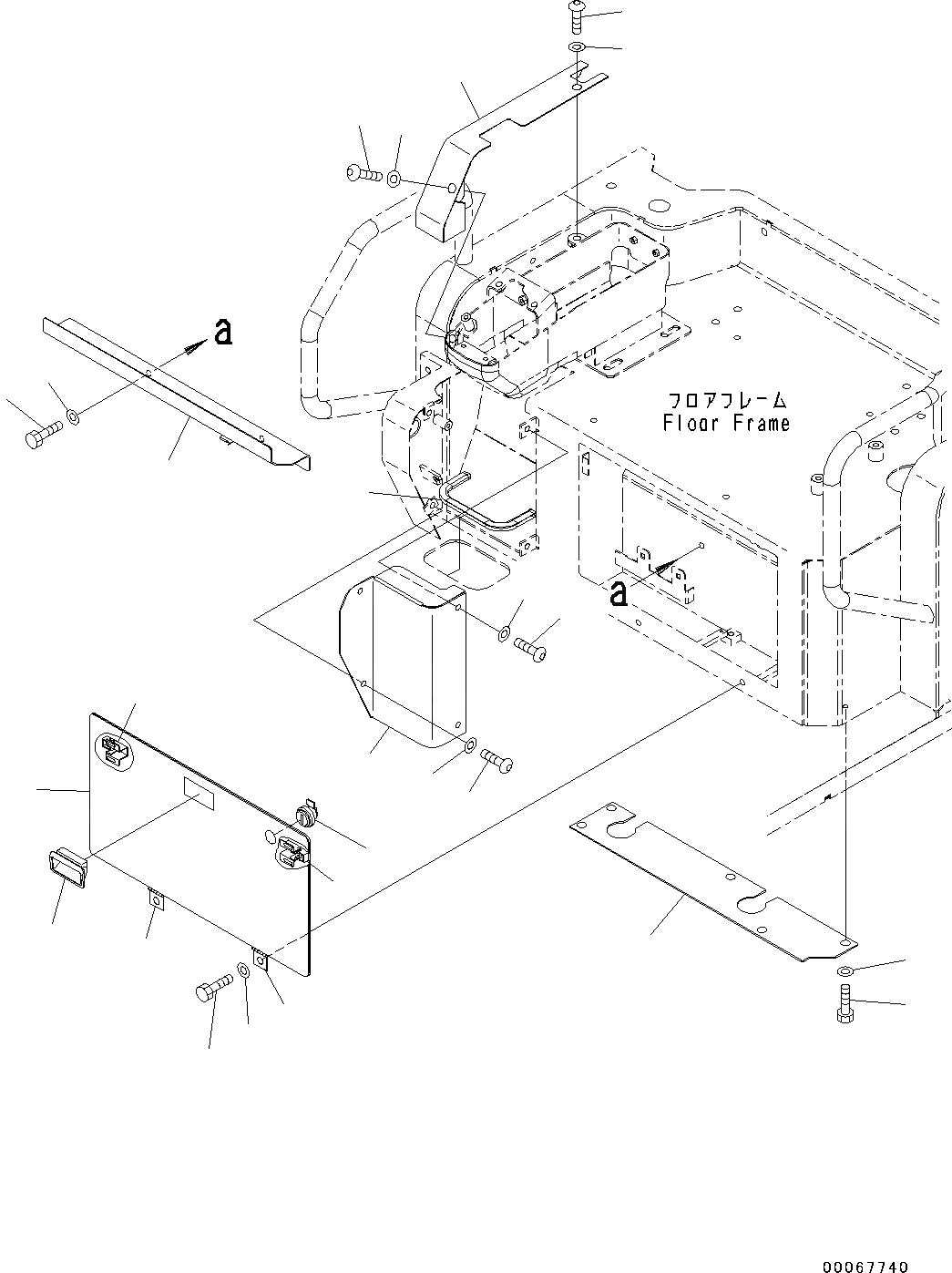 a

フロアフレーム
Floor Frame

a

00067740