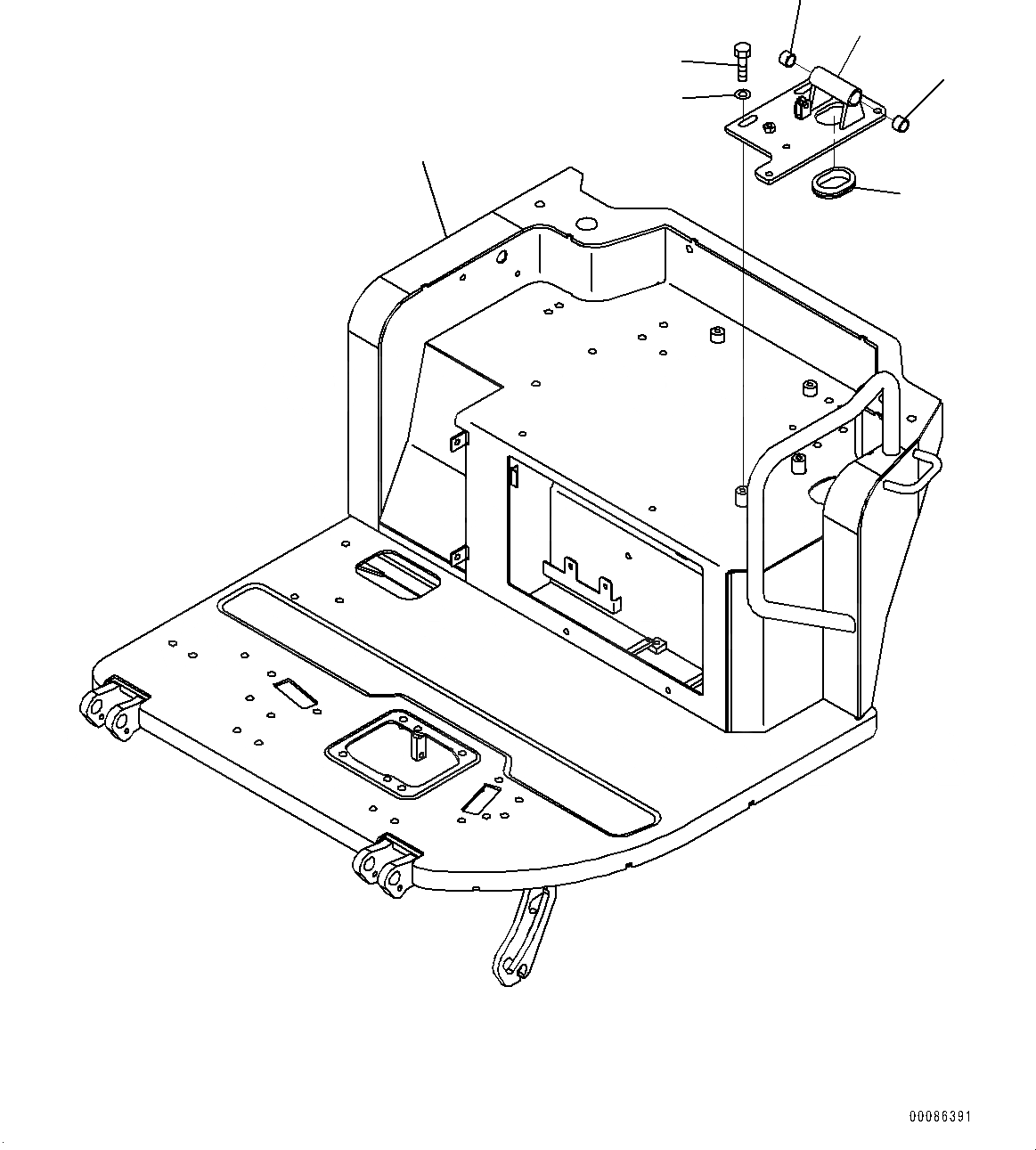 00086391