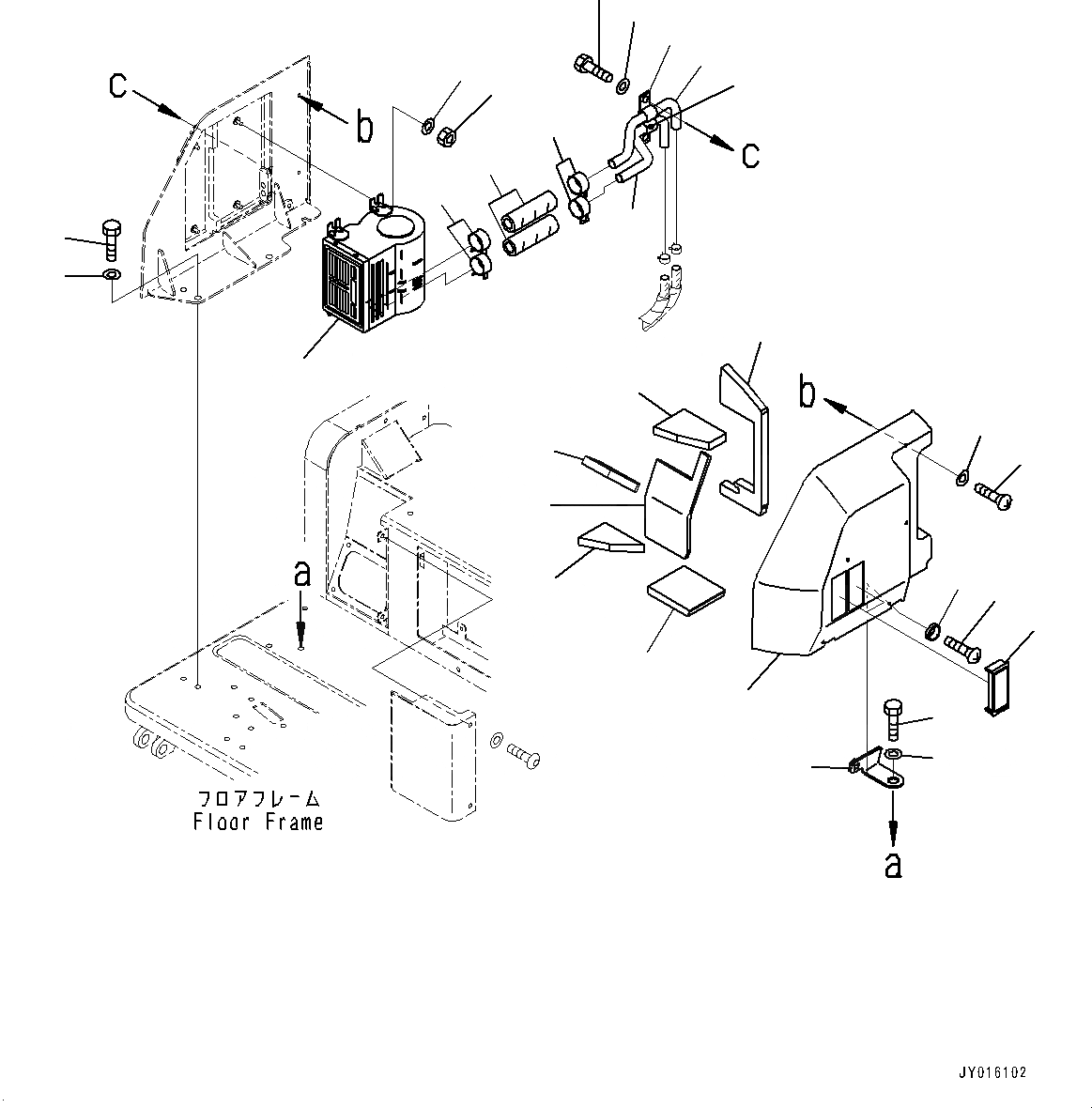 c
b
c
b
a
フロアフレーム
Floor Frame
a
JY016102