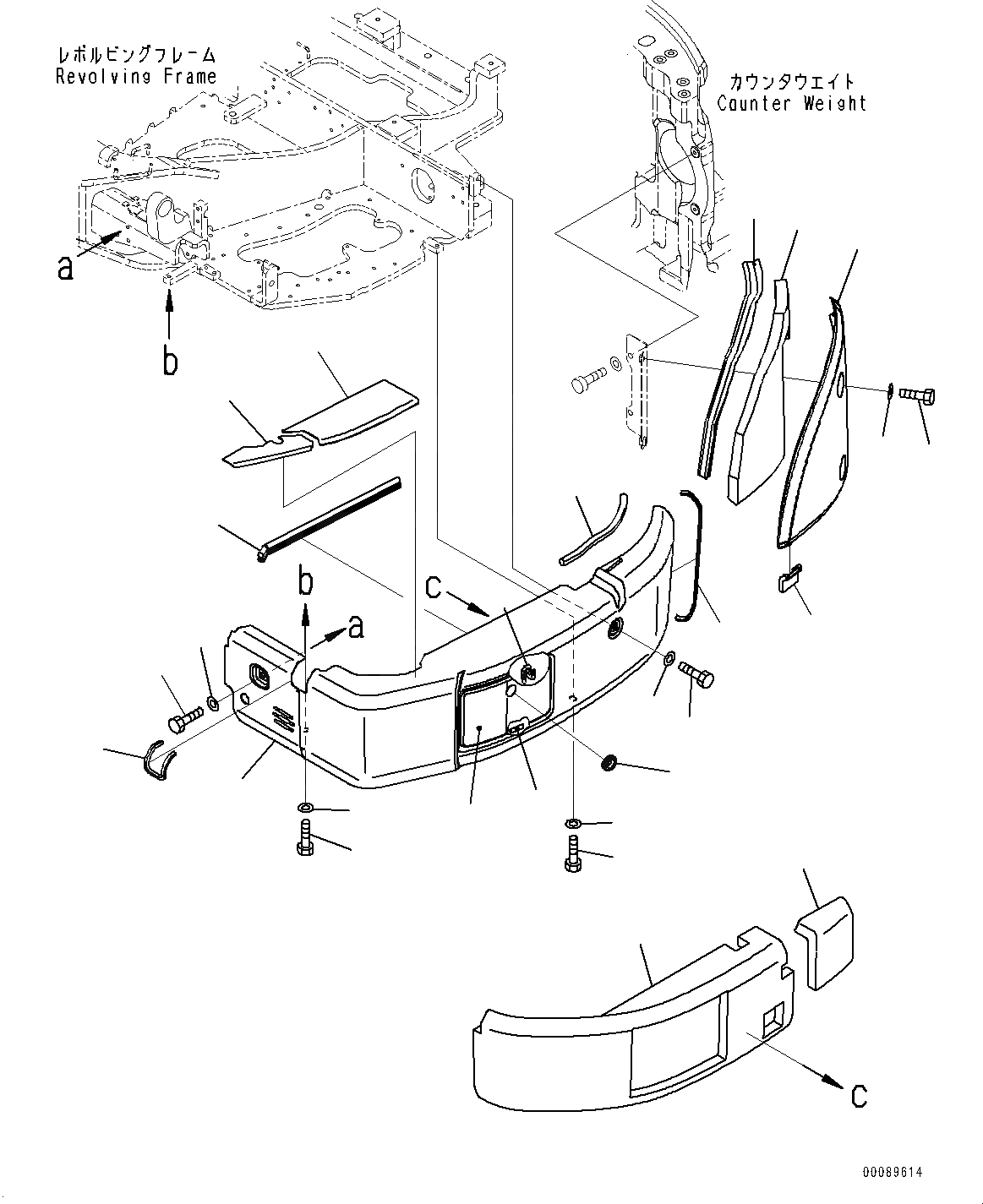 レボルビングフレーム
Revolving Frame

カウンタウエイト
Counter Weight

a

b

b

a

c

c

00089614