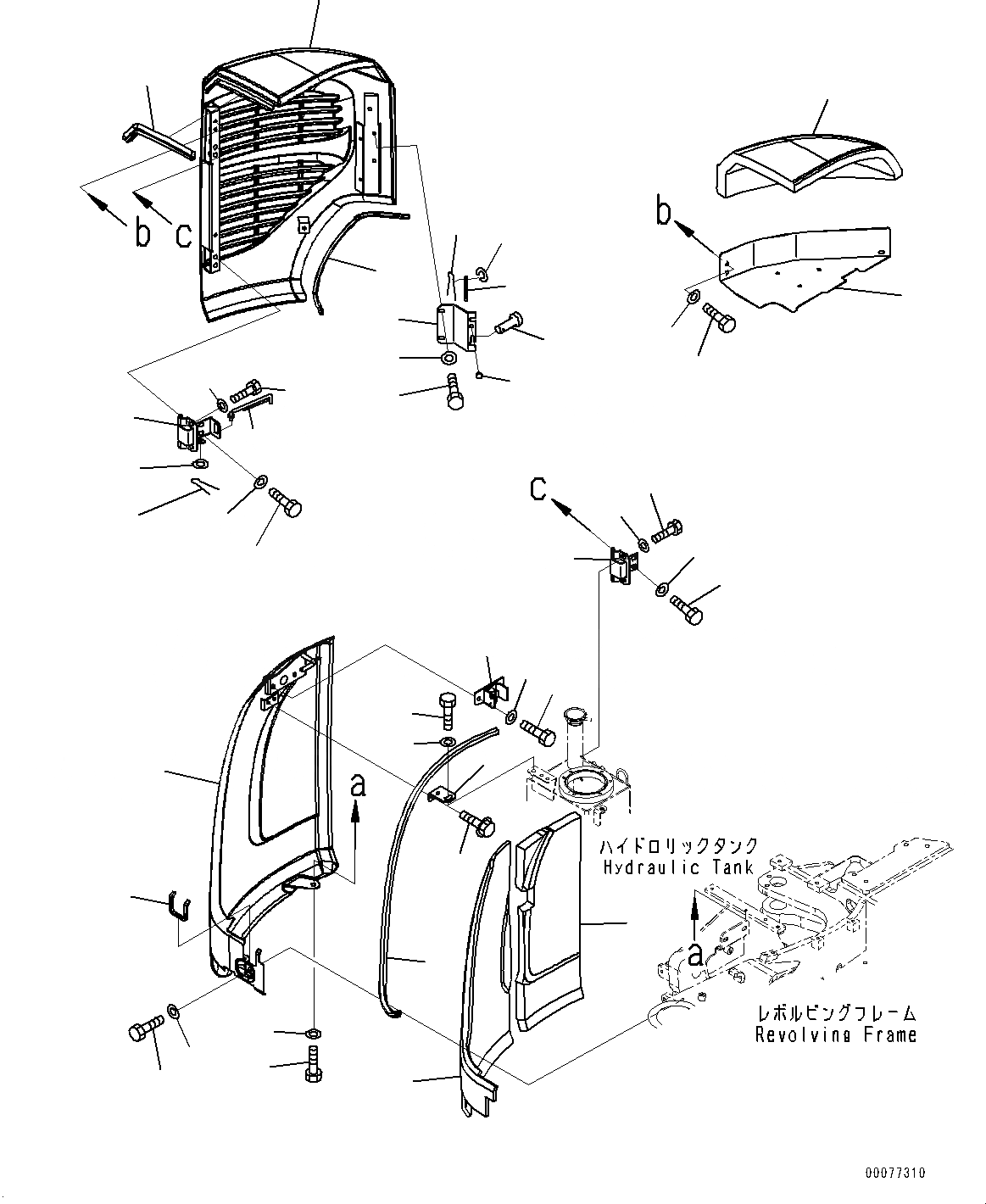 b
c
b
c
a
ハイドロリックタンク
Hydraulic Tank
a
レボルビングフレーム
Revolving Frame
00077310