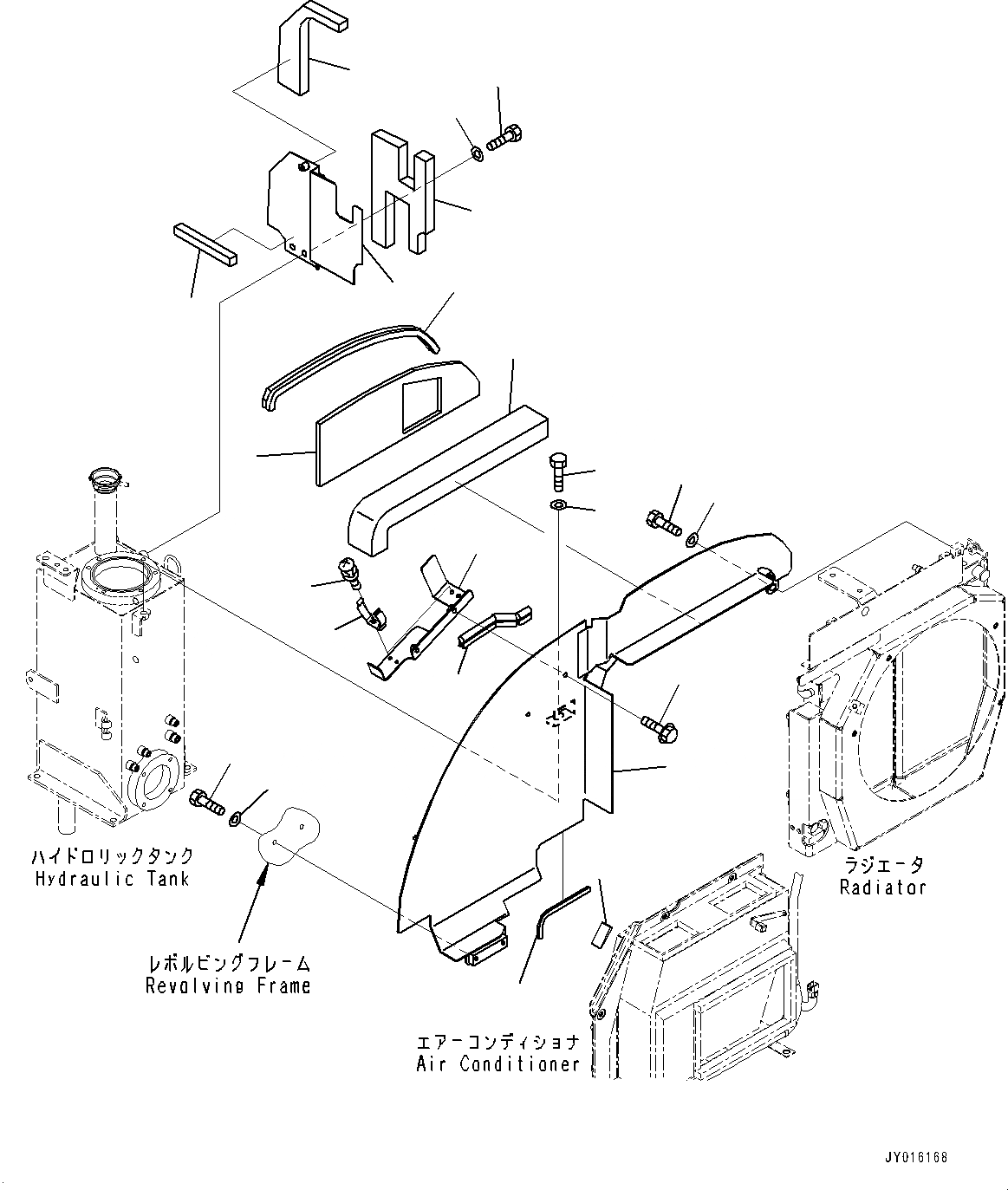 ハイドロリックタンク
Hydraulic Tank

レボルビングフレーム
Revolving Frame

ラジエータ
Radiator

エアーコンディショナ
Air Conditioner

JY016168