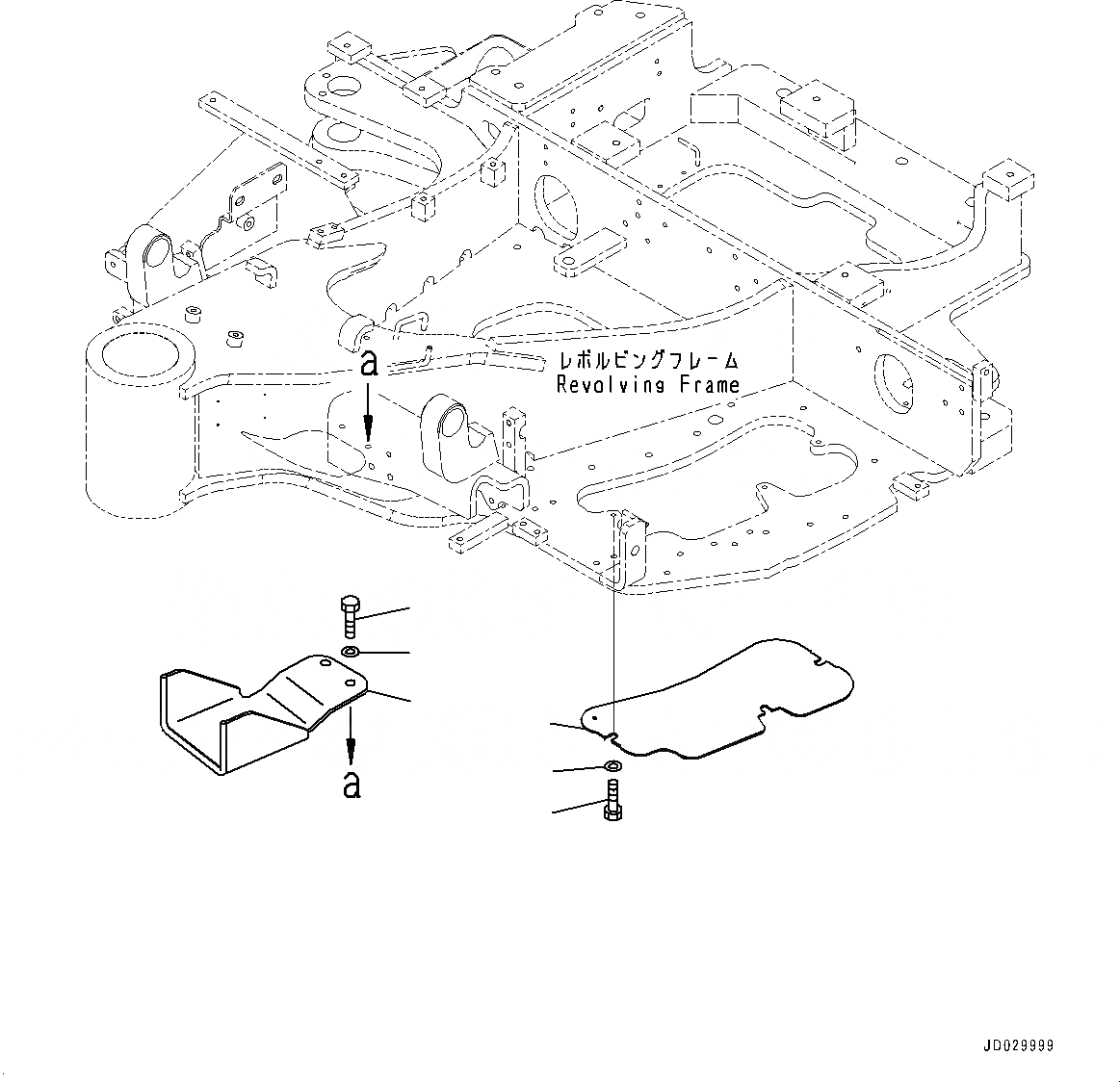 a

レボルビングフレーム
Revolving Frame

a

JD029999