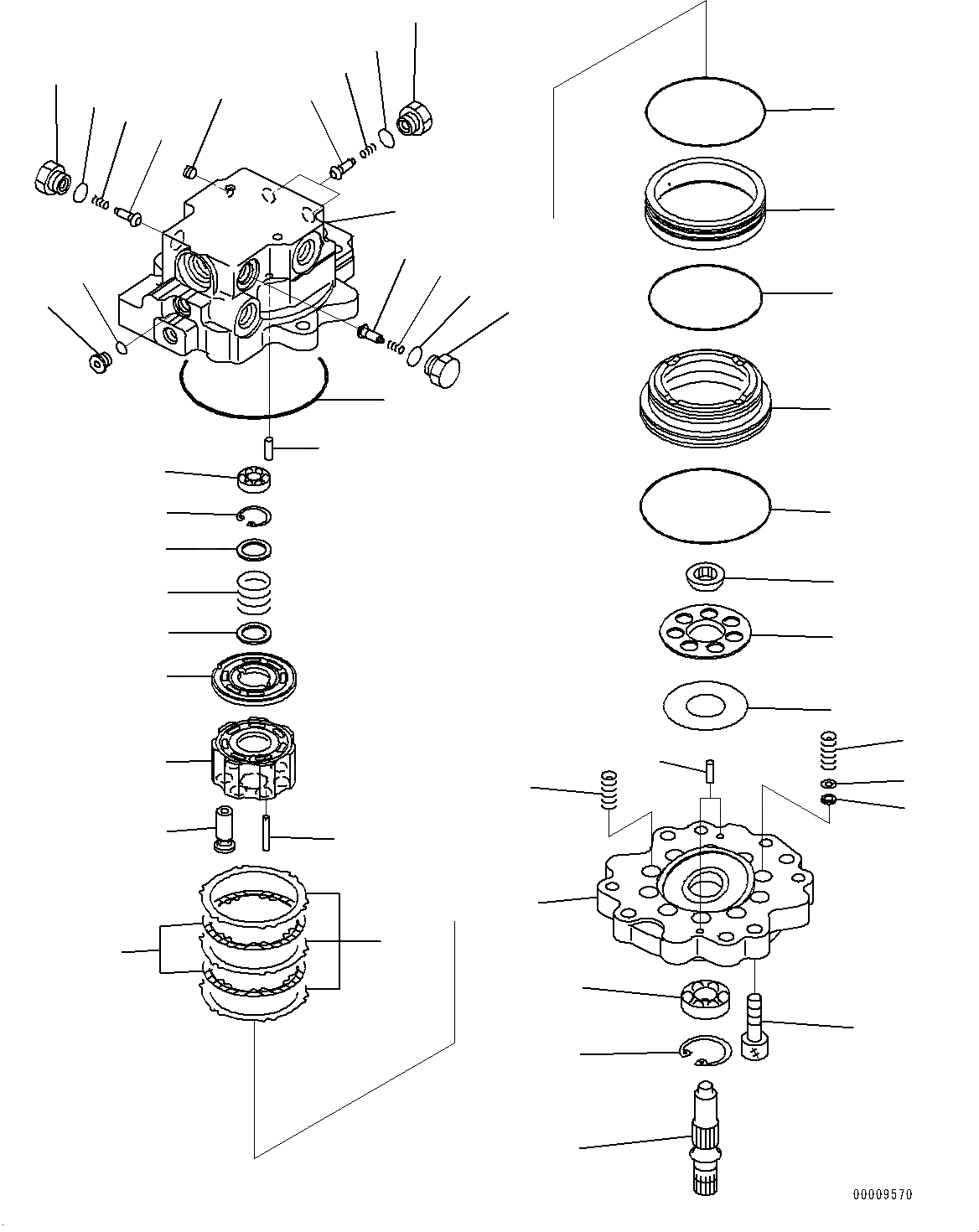 00009570