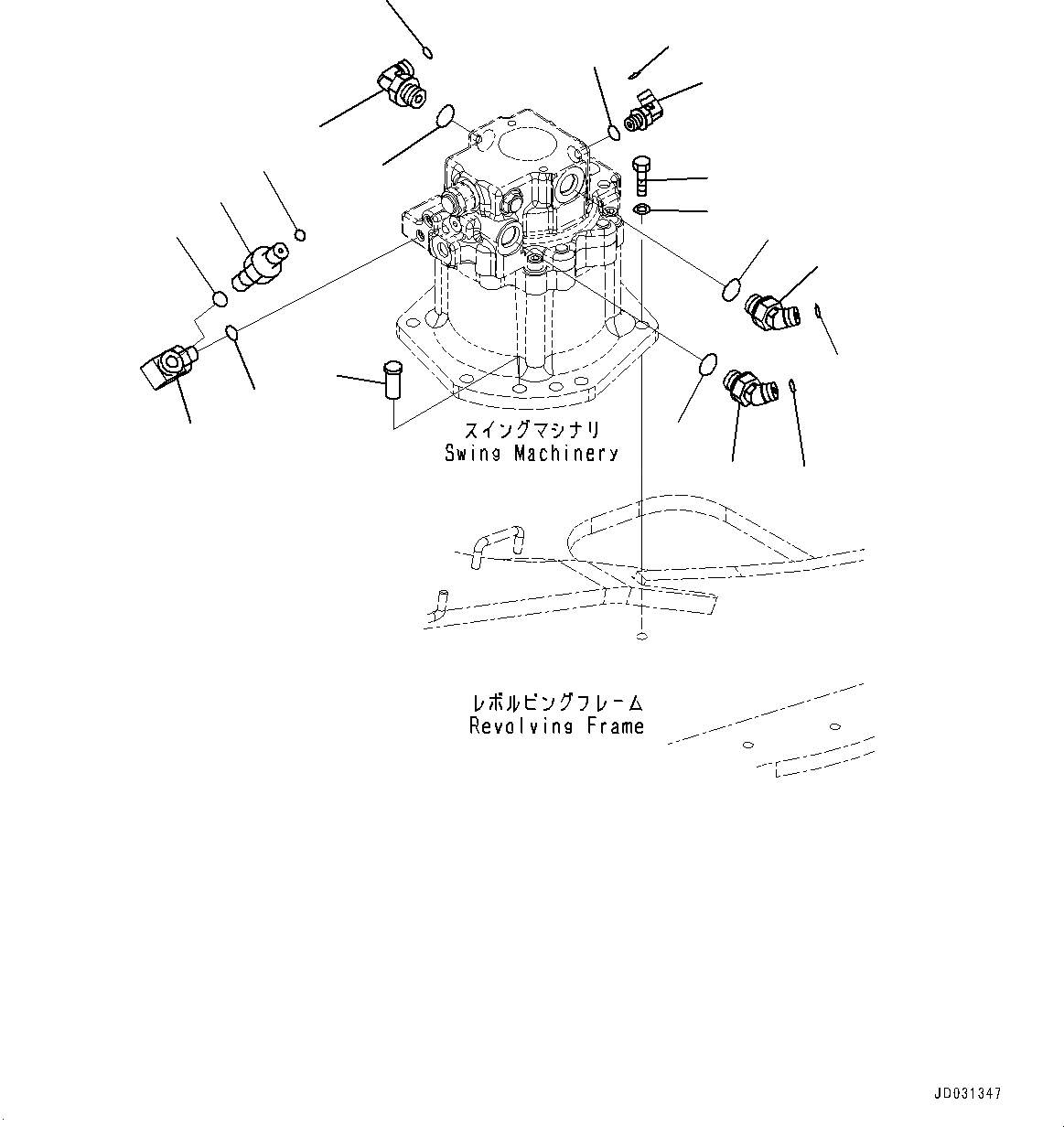 スイングマシナリ
Swing Machinery

レボルビングフレーム
Revolving Frame

JD031347