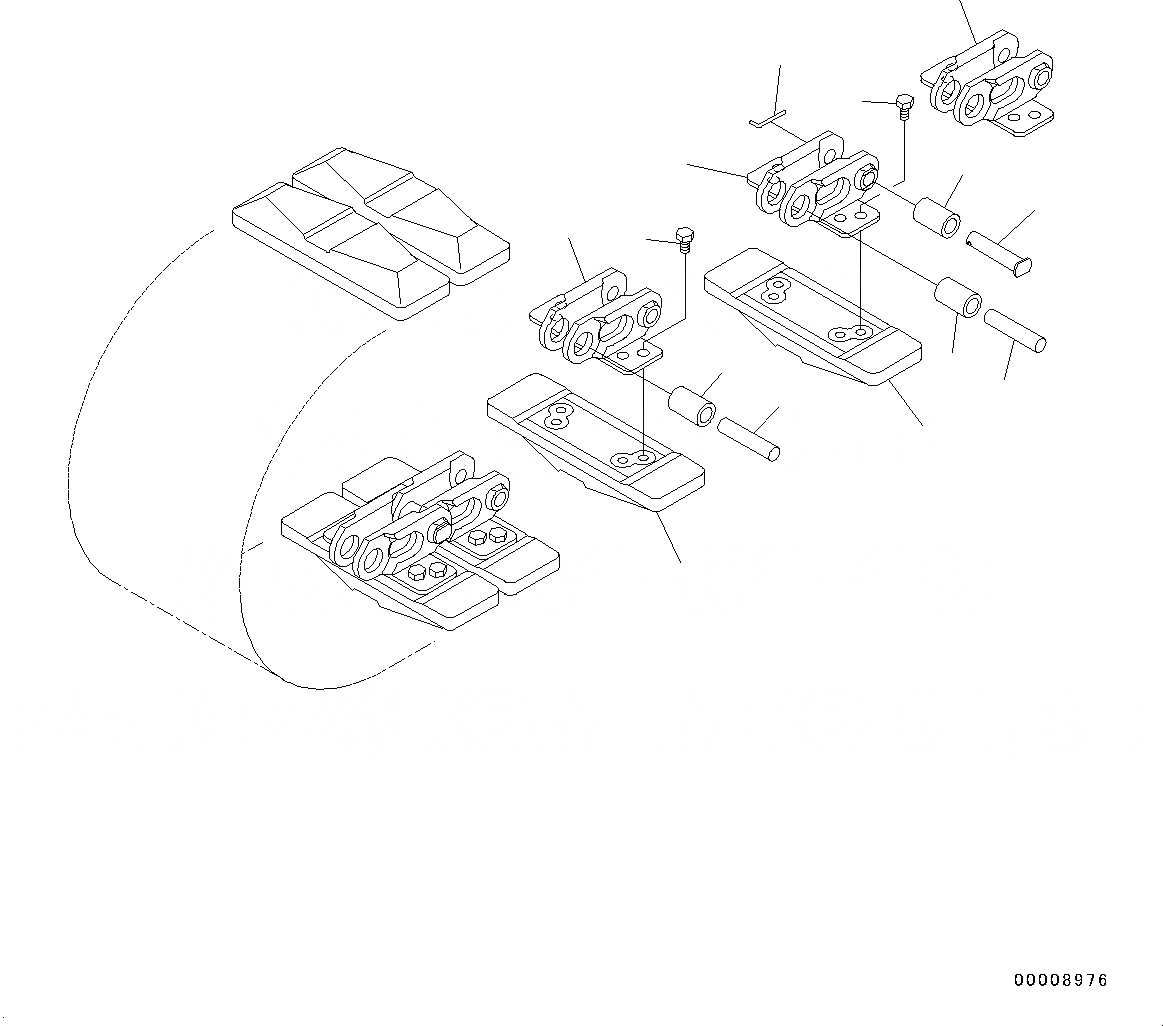 00008976