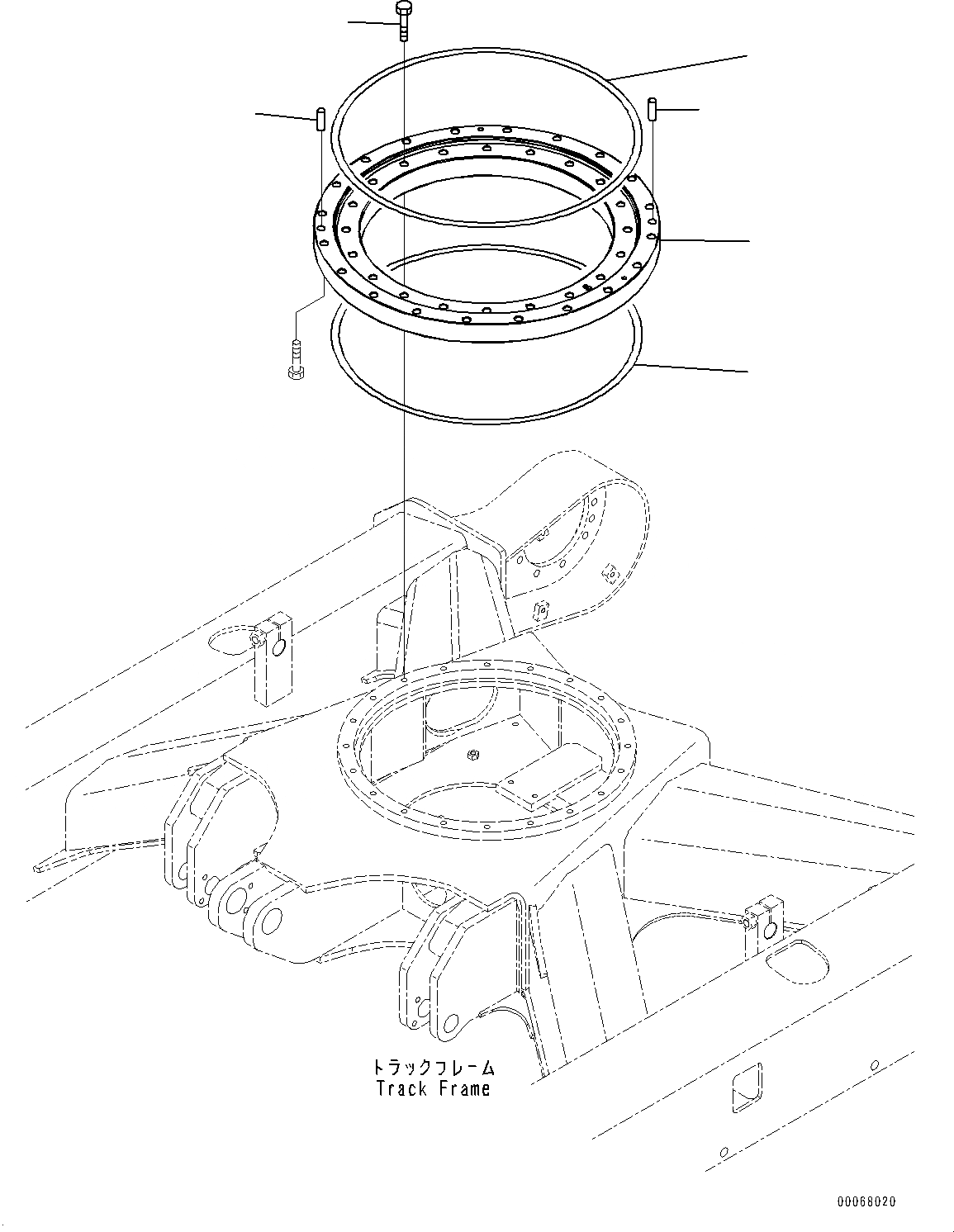 トラックフレーム
Track Frame

00068020