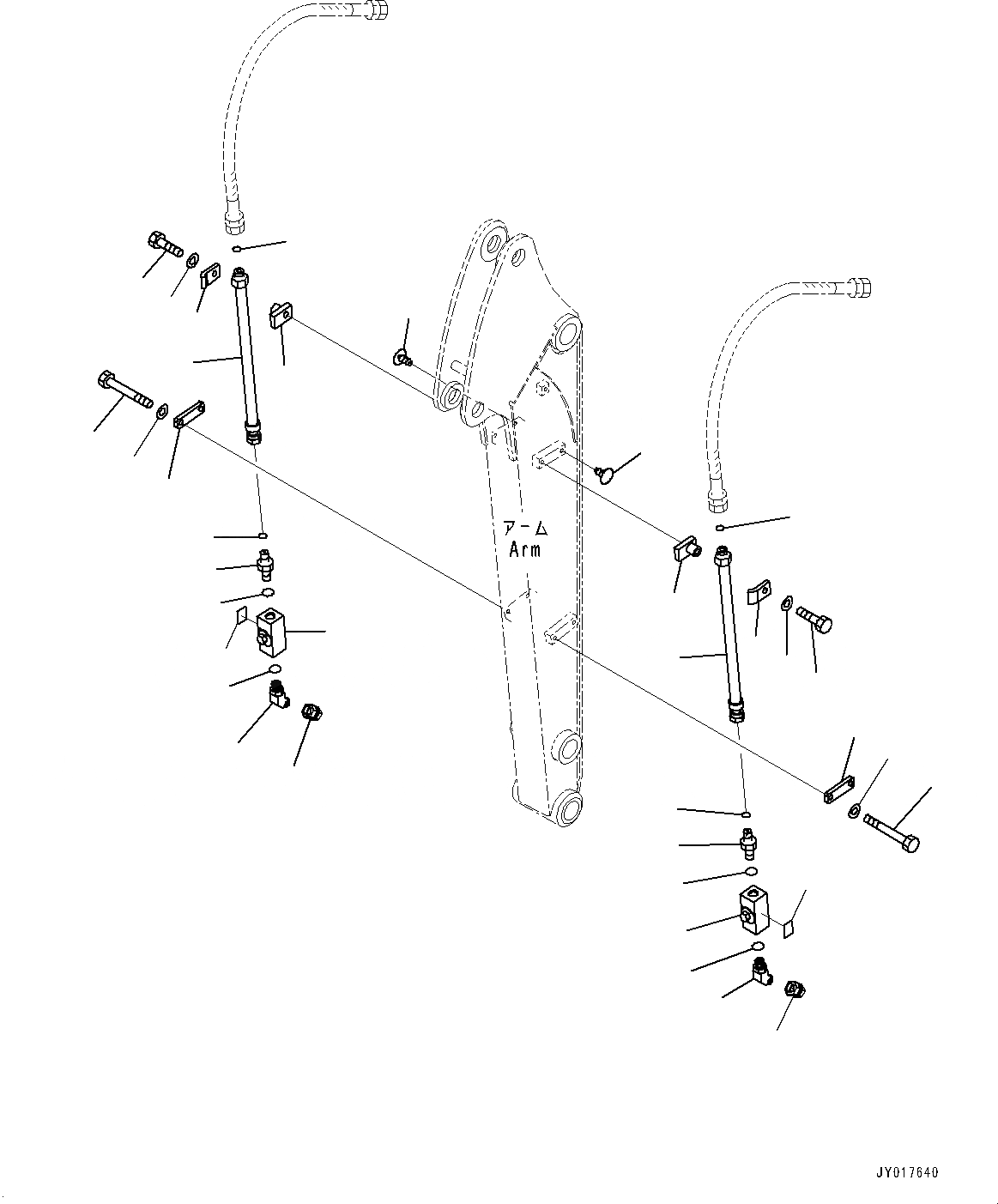 アーム
Arm

JY017640