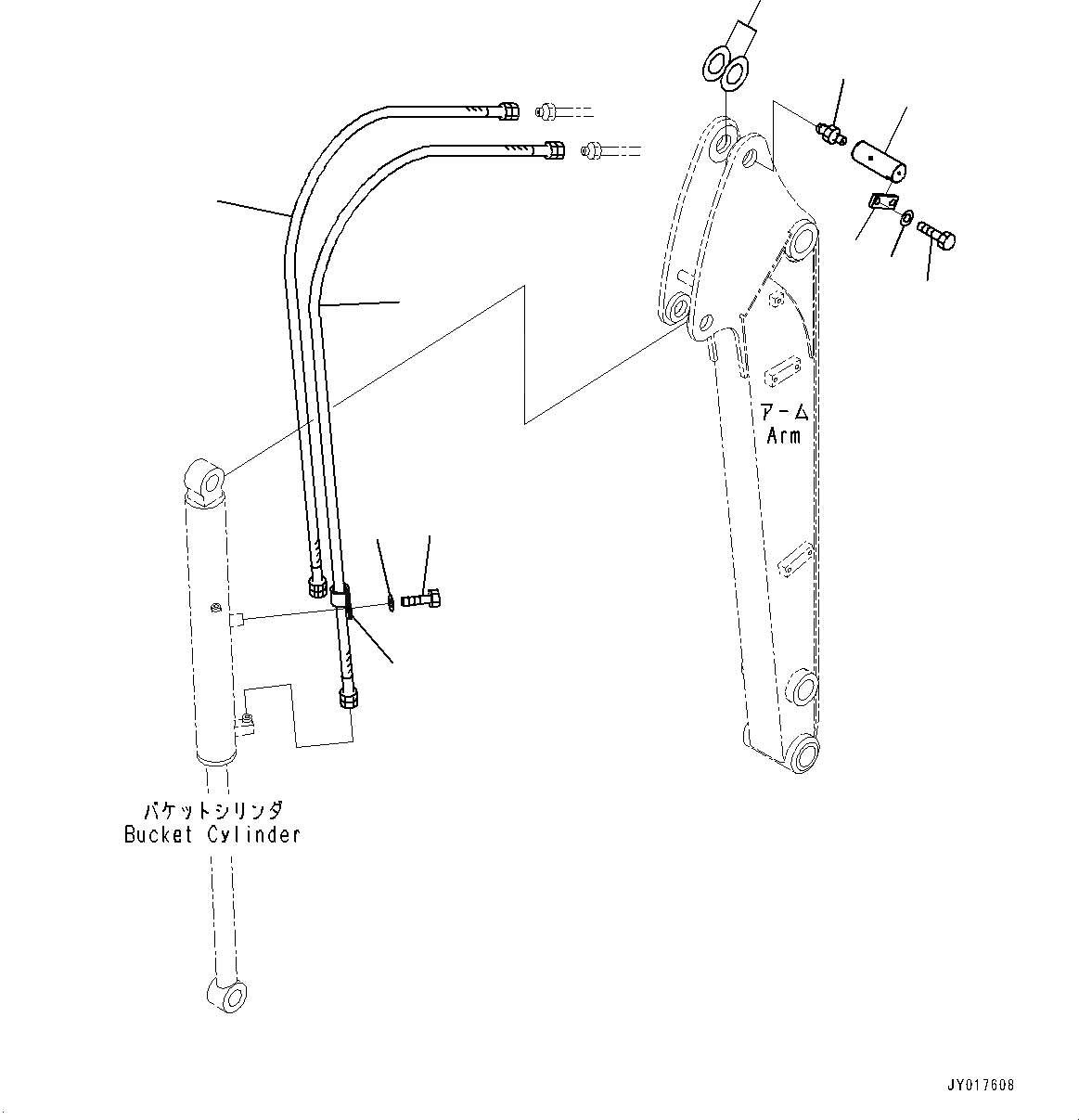 アーム
Arm

バケットシリンダ
Bucket Cylinder

JY017608