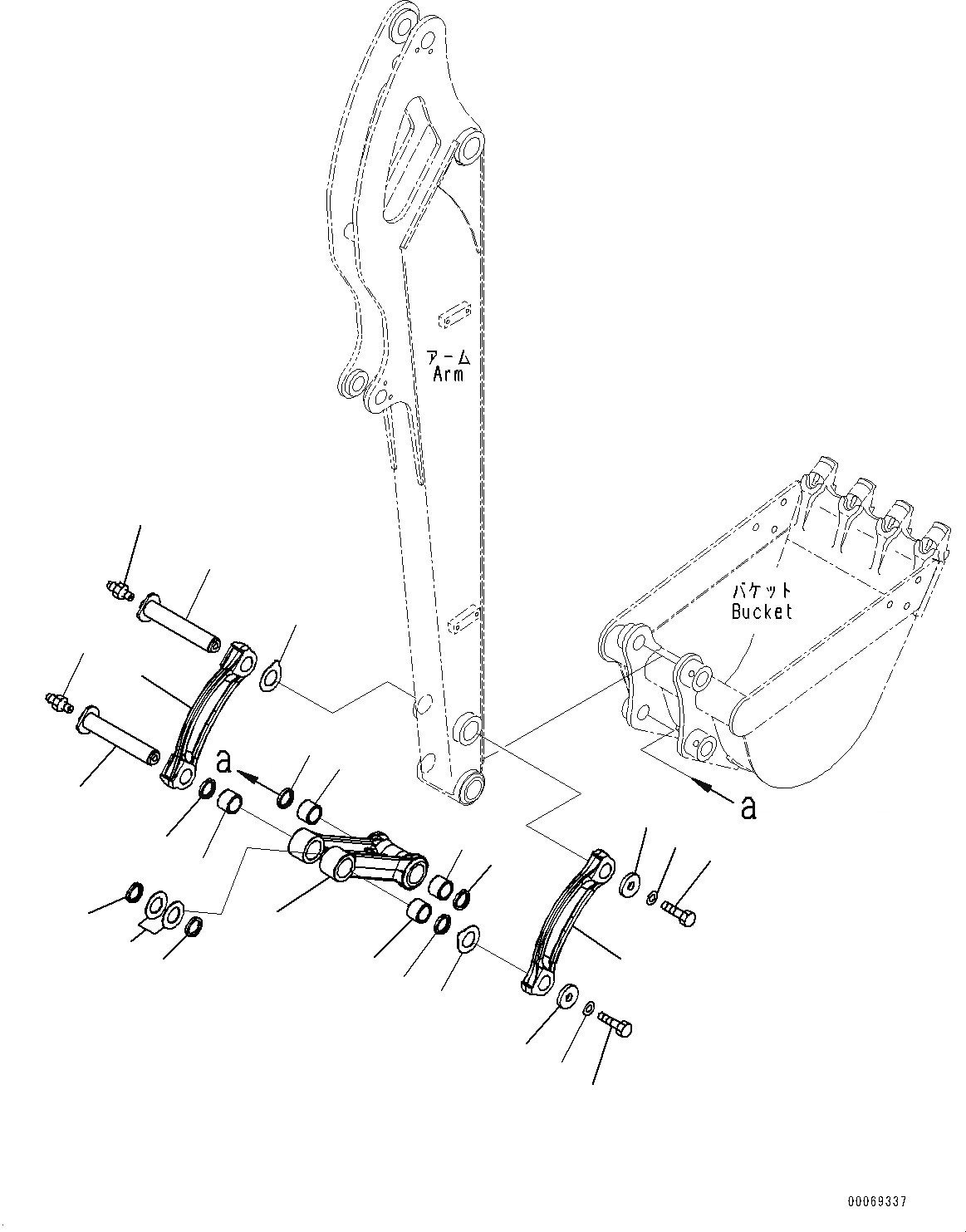 アーム
Arm

バケット
Bucket

a

a

00069337