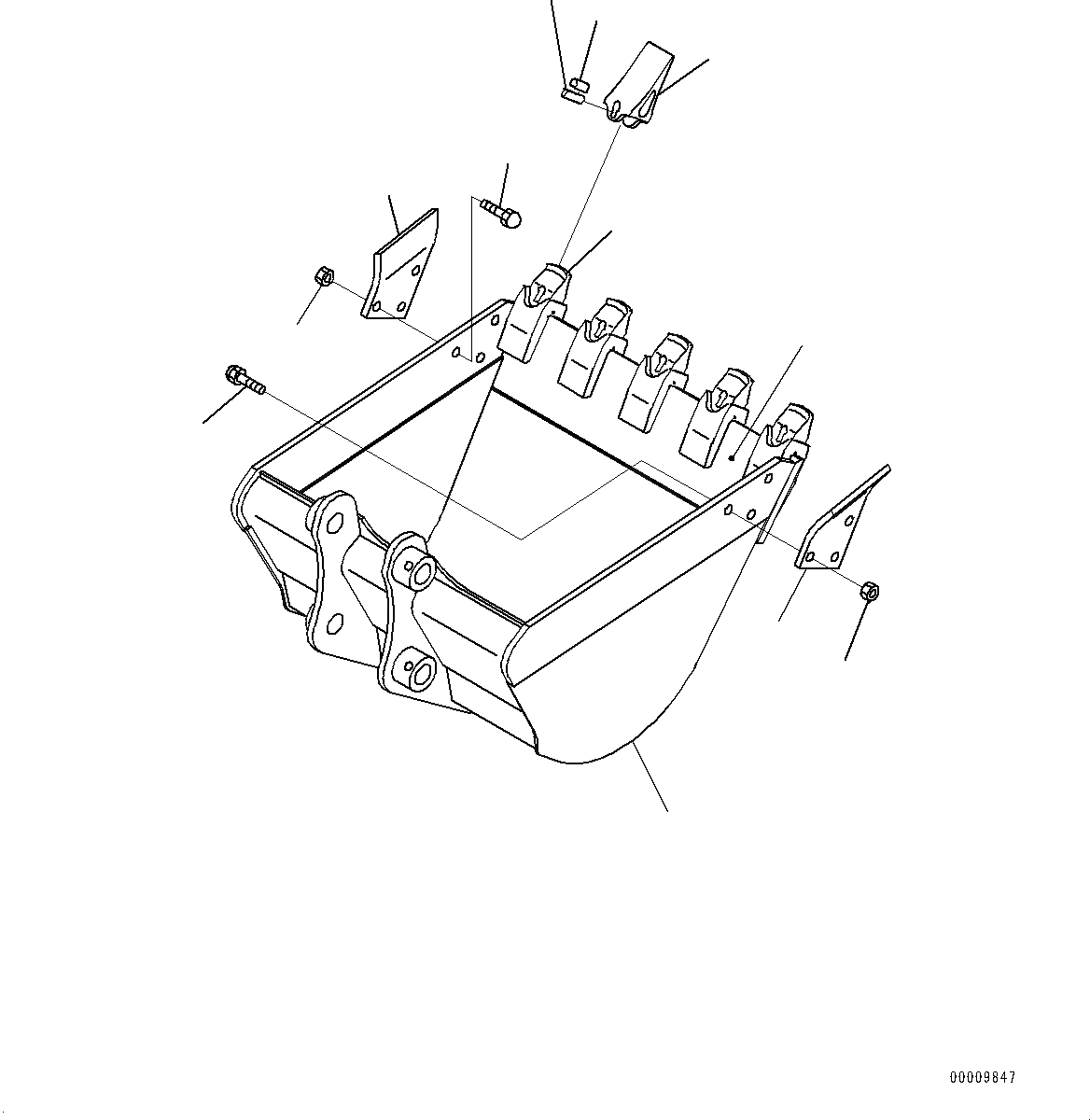 00009847