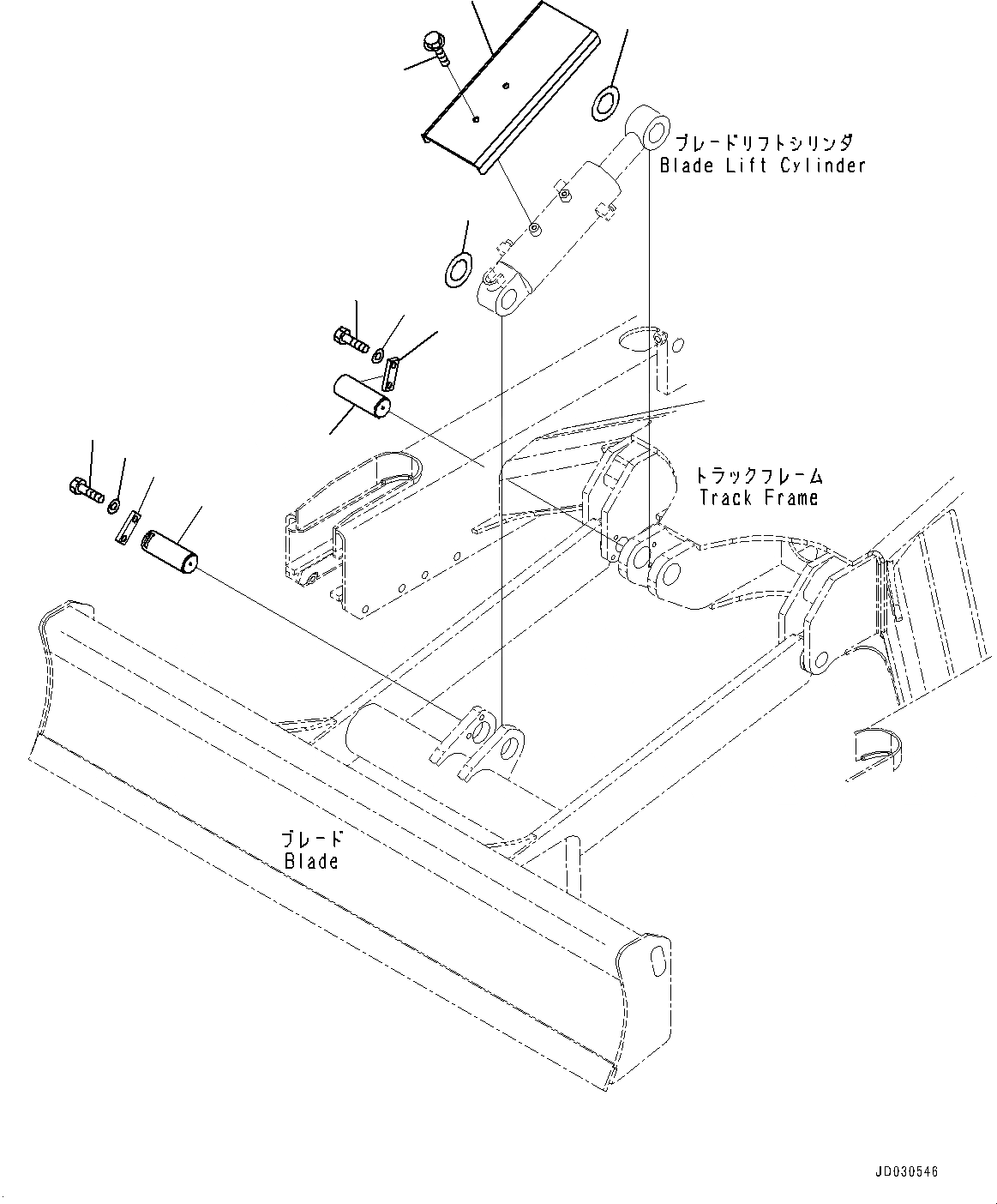 ブレードリフトシリンダ
Blade Lift Cylinder

トラックフレーム
Track Frame

ブレード
Blade

JD030546