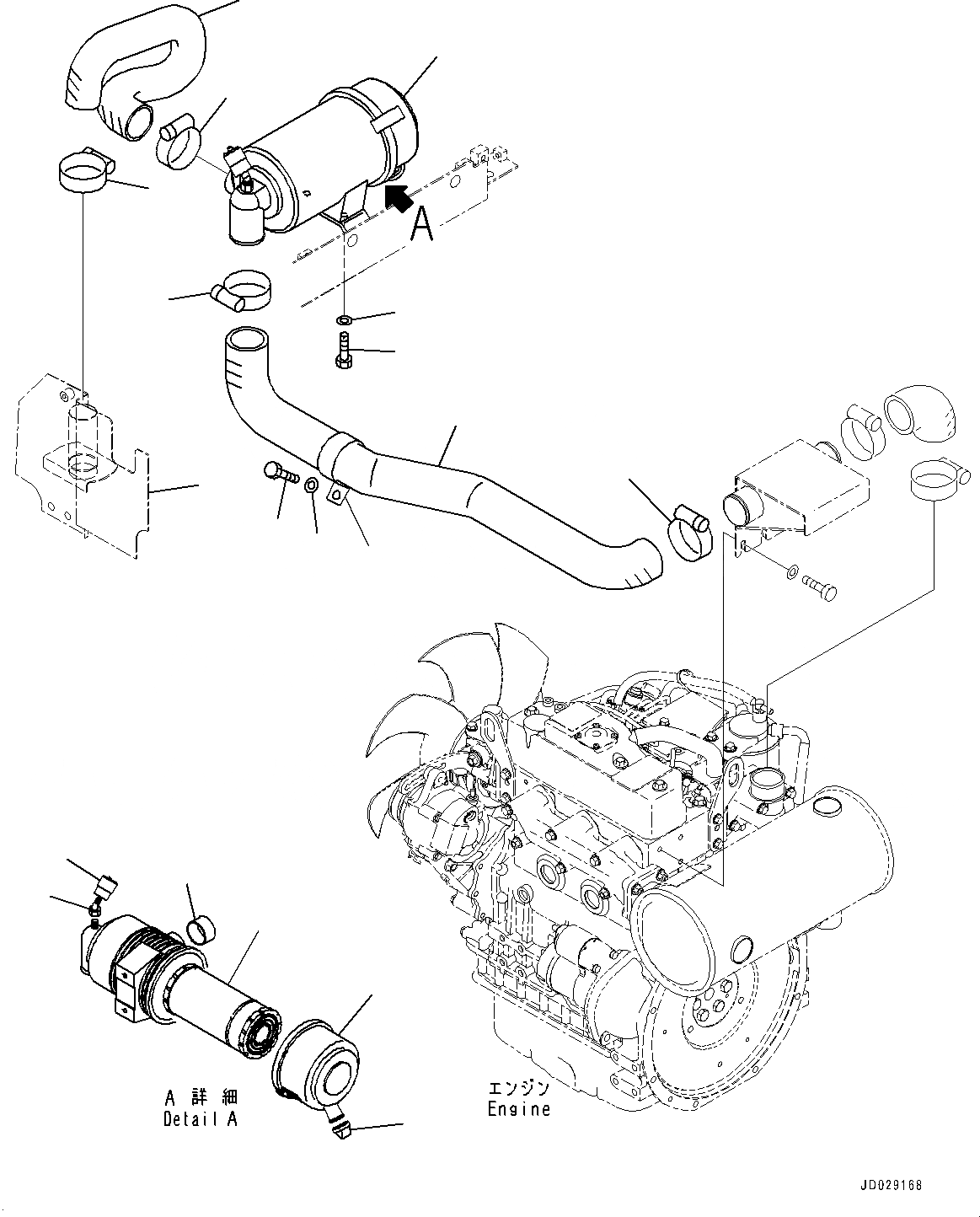 A

A 詳 細
Detail A

エンジン
Engine

JD029168