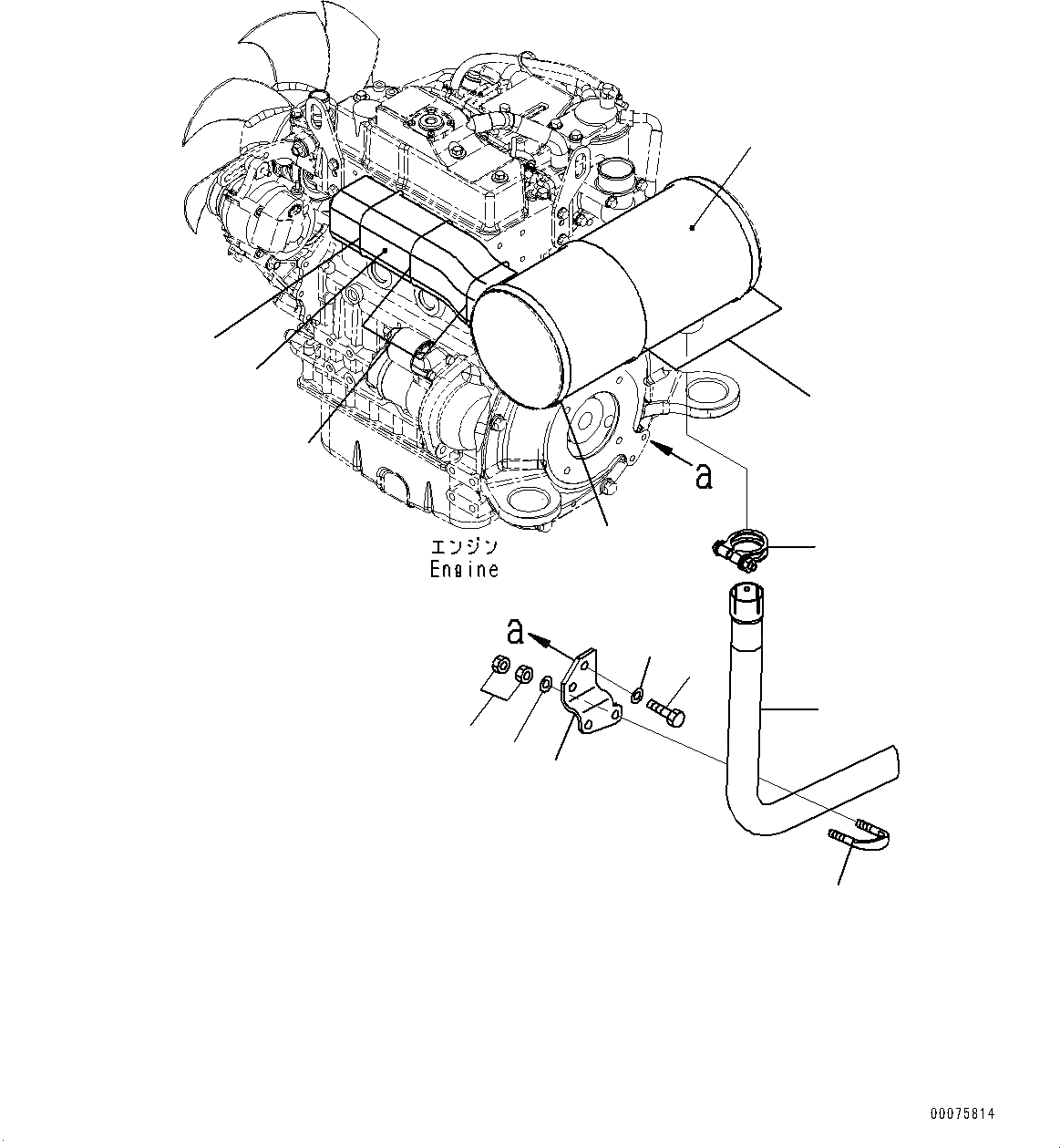 a

エンジン
Engine

a

00075814