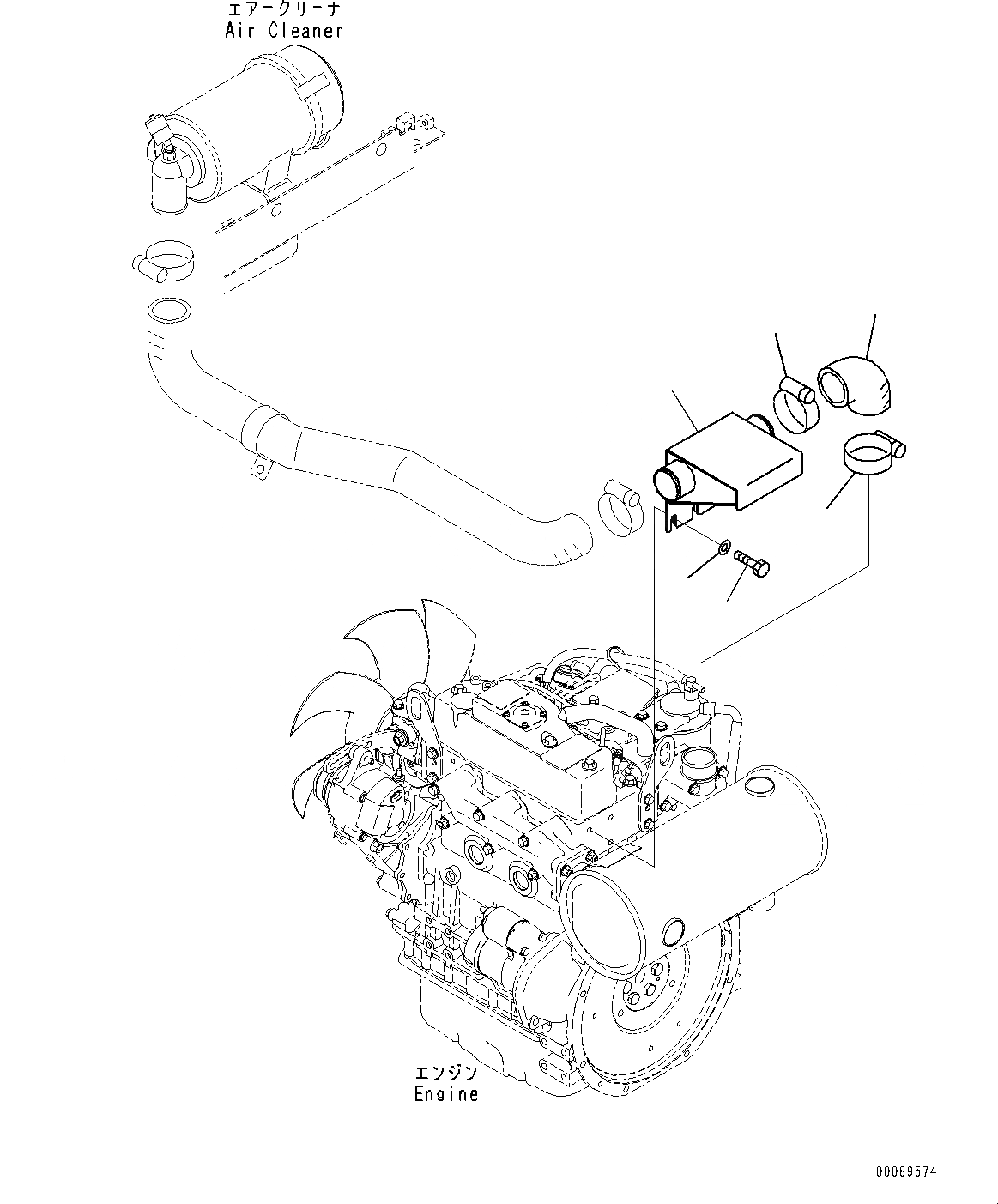 エアークリーナ
Air Cleaner

エンジン
Engine

00089574