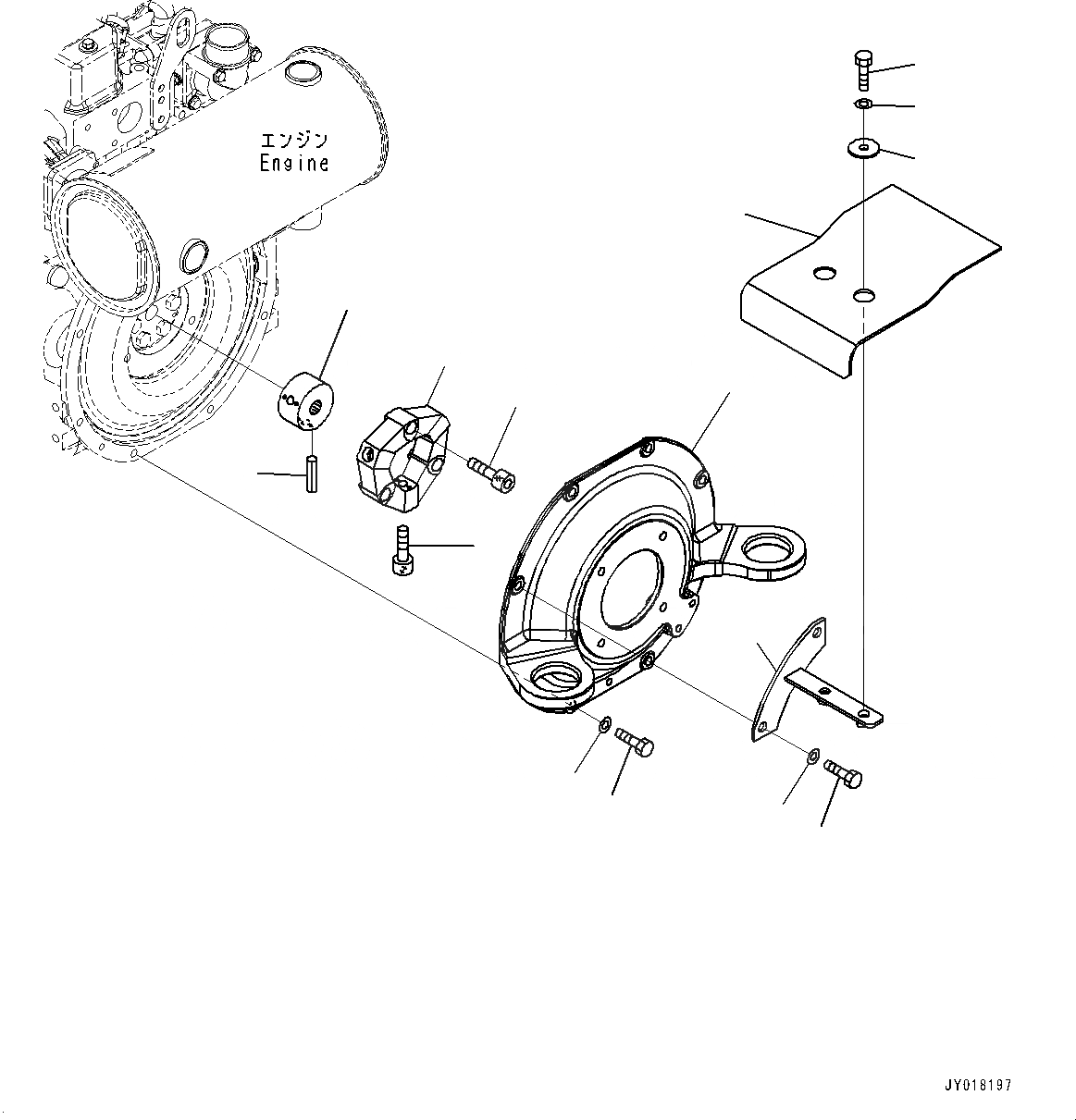 エンジン
Engine

JY018197