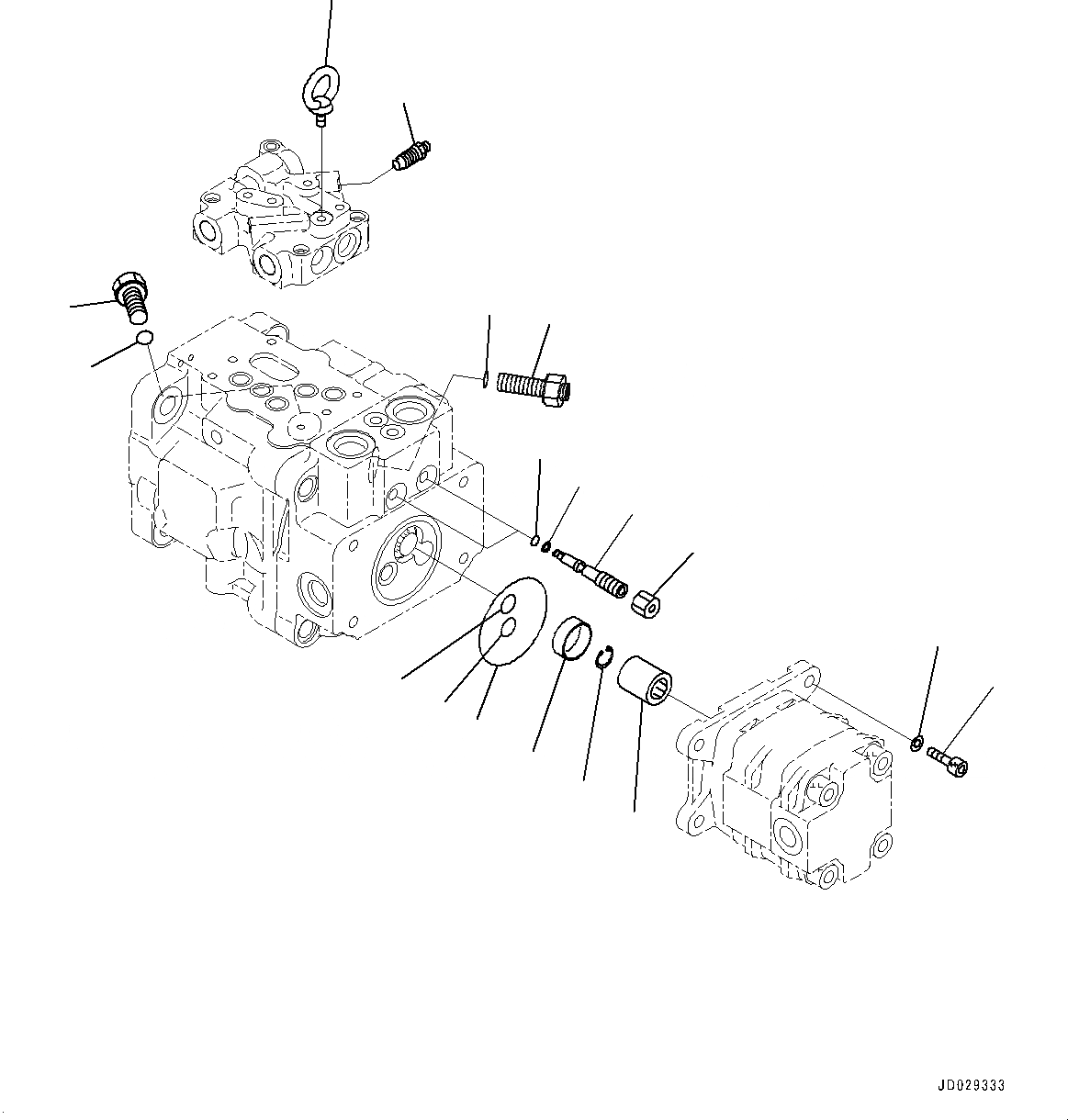 JD029333