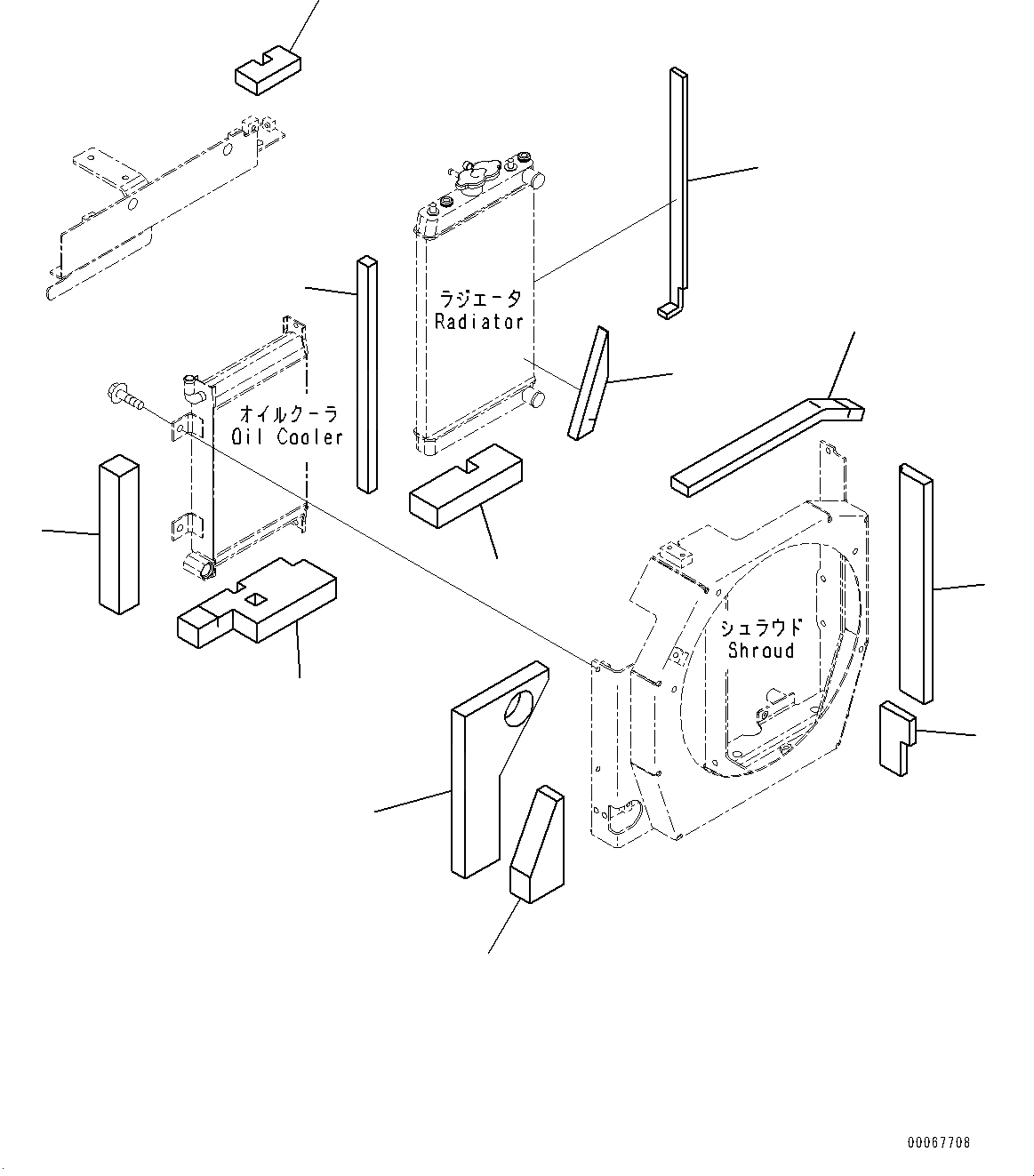 ラジエータ
Radiator

オイルクーラ
Oil Cooler

シュラウド
Shroud

00067708