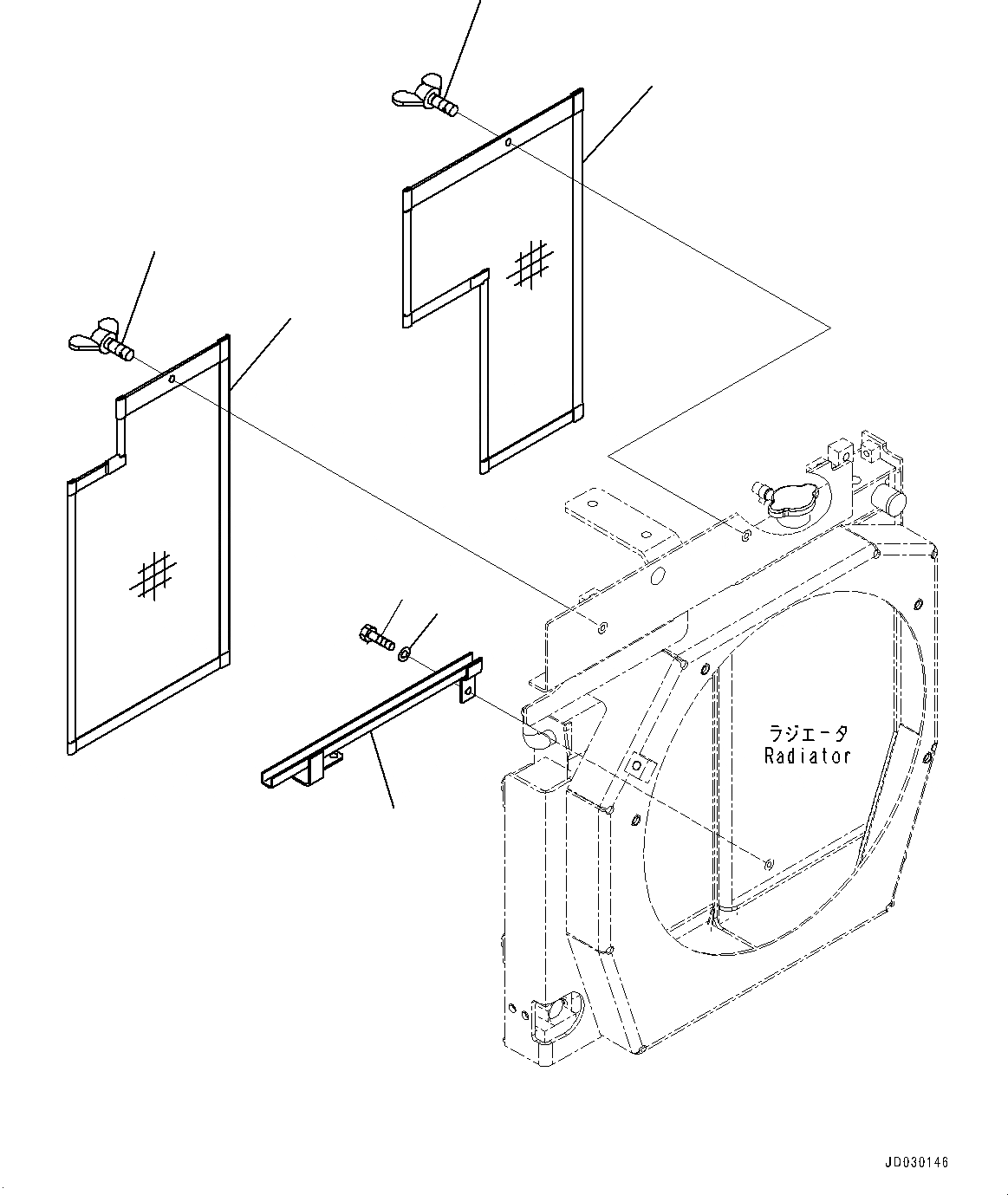 ラジエータ
Radiator

JD030146