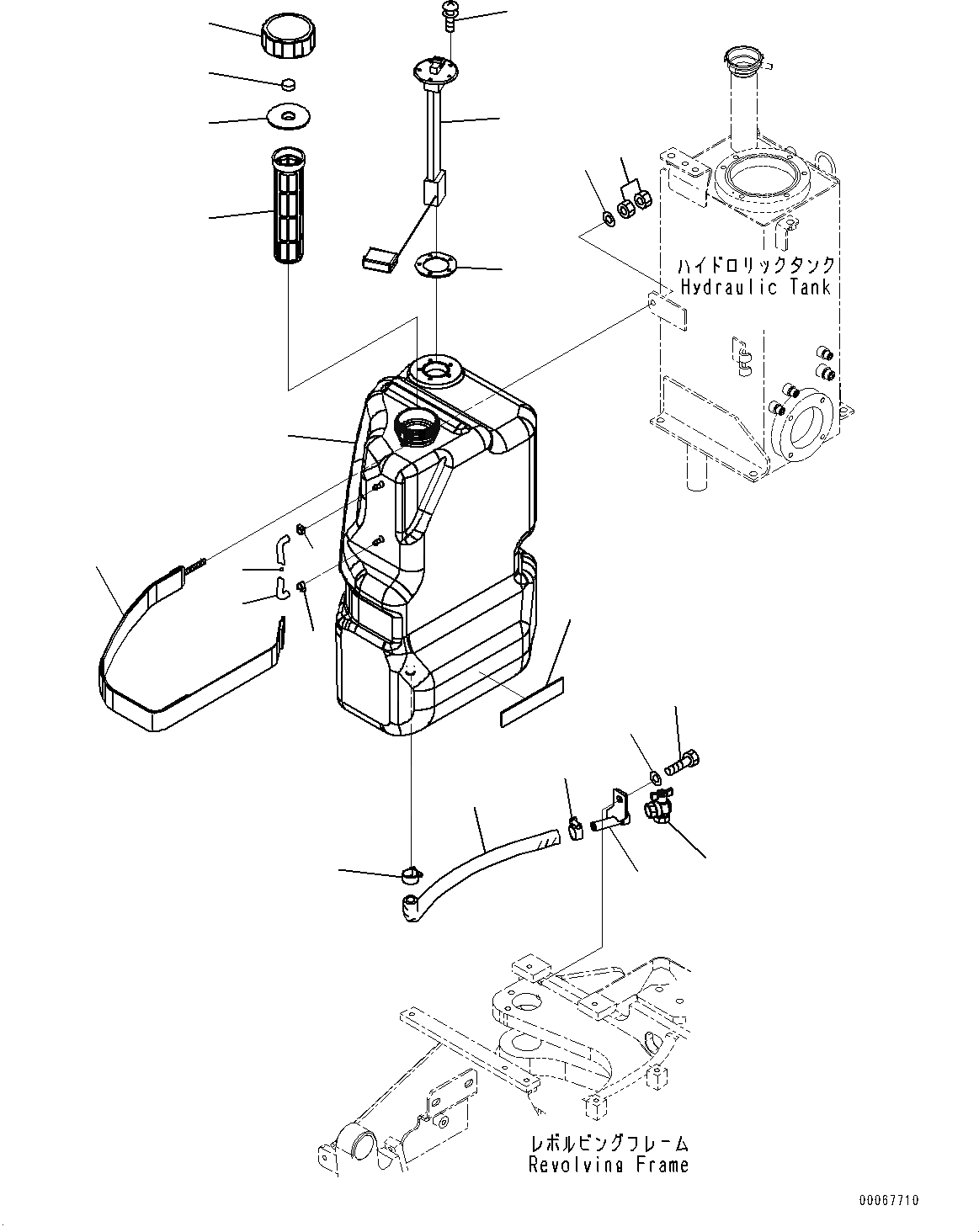 ハイドロリックタンク
Hydraulic Tank

レボルビングフレーム
Revolving Frame

00067710