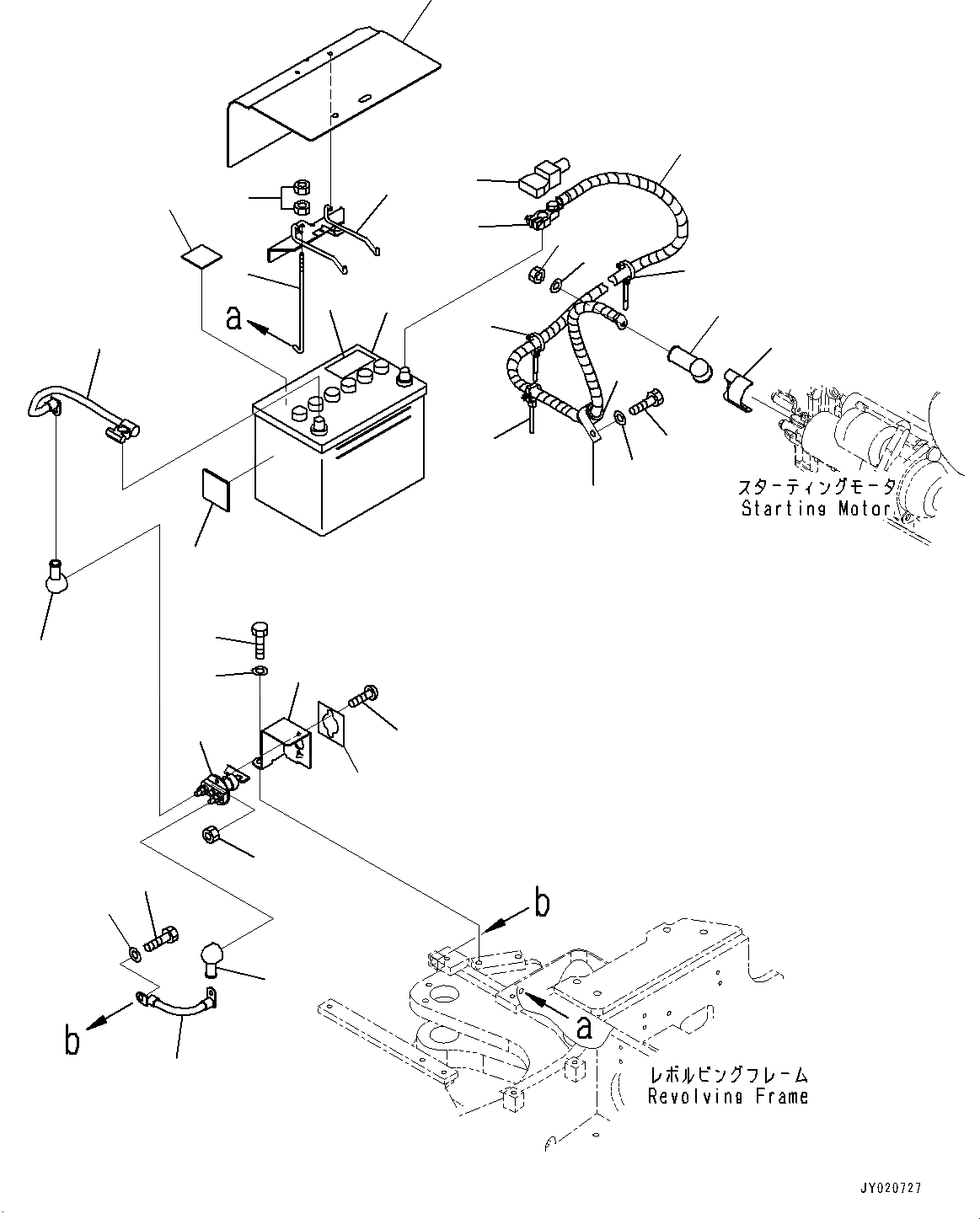 a

スターティングモータ
Starting Motor

b

b

a

レボルビングフレーム
Revolving Frame

JY020727