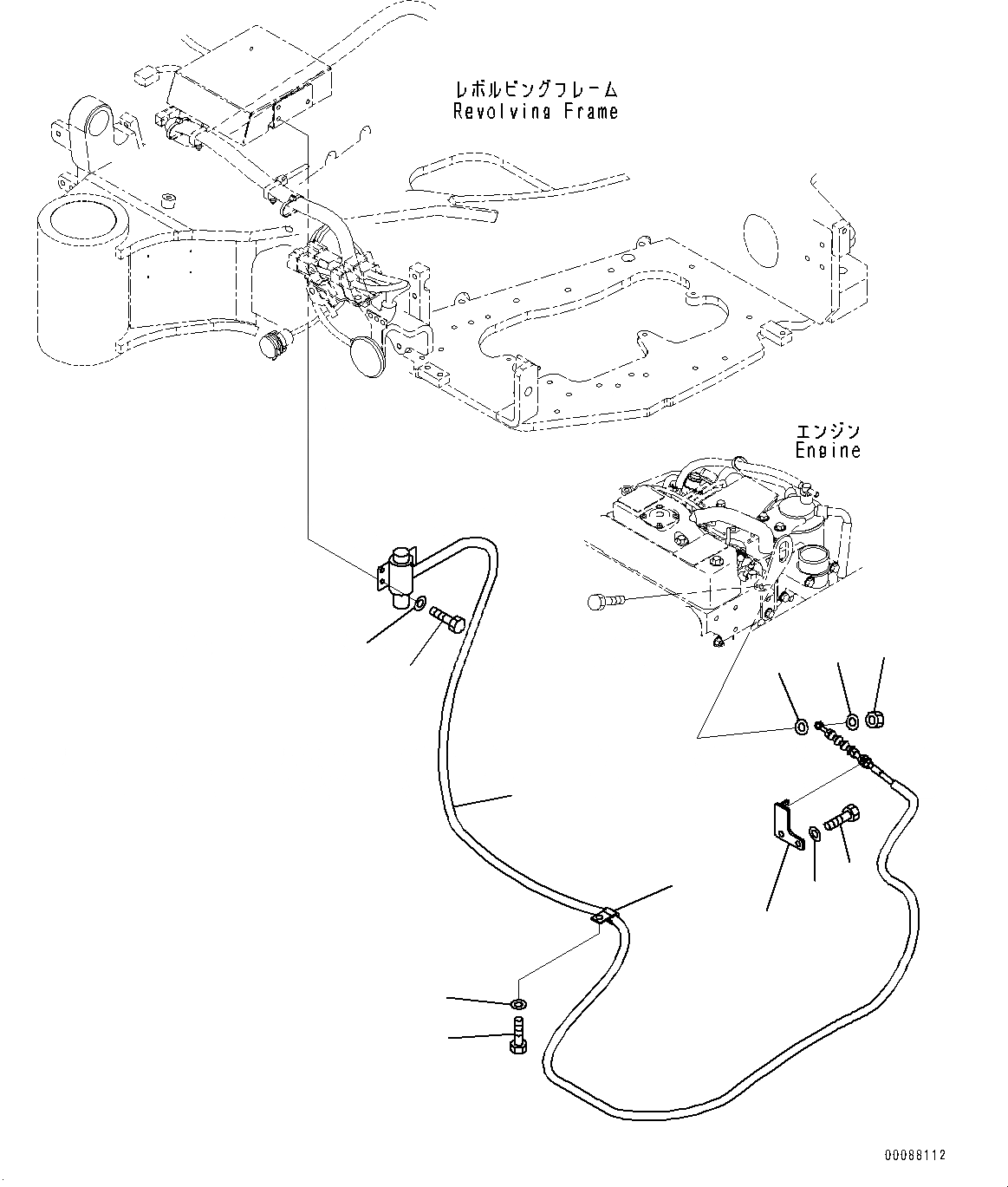 レボルビングフレーム
Revolving Frame

エンジン
Engine

00088112