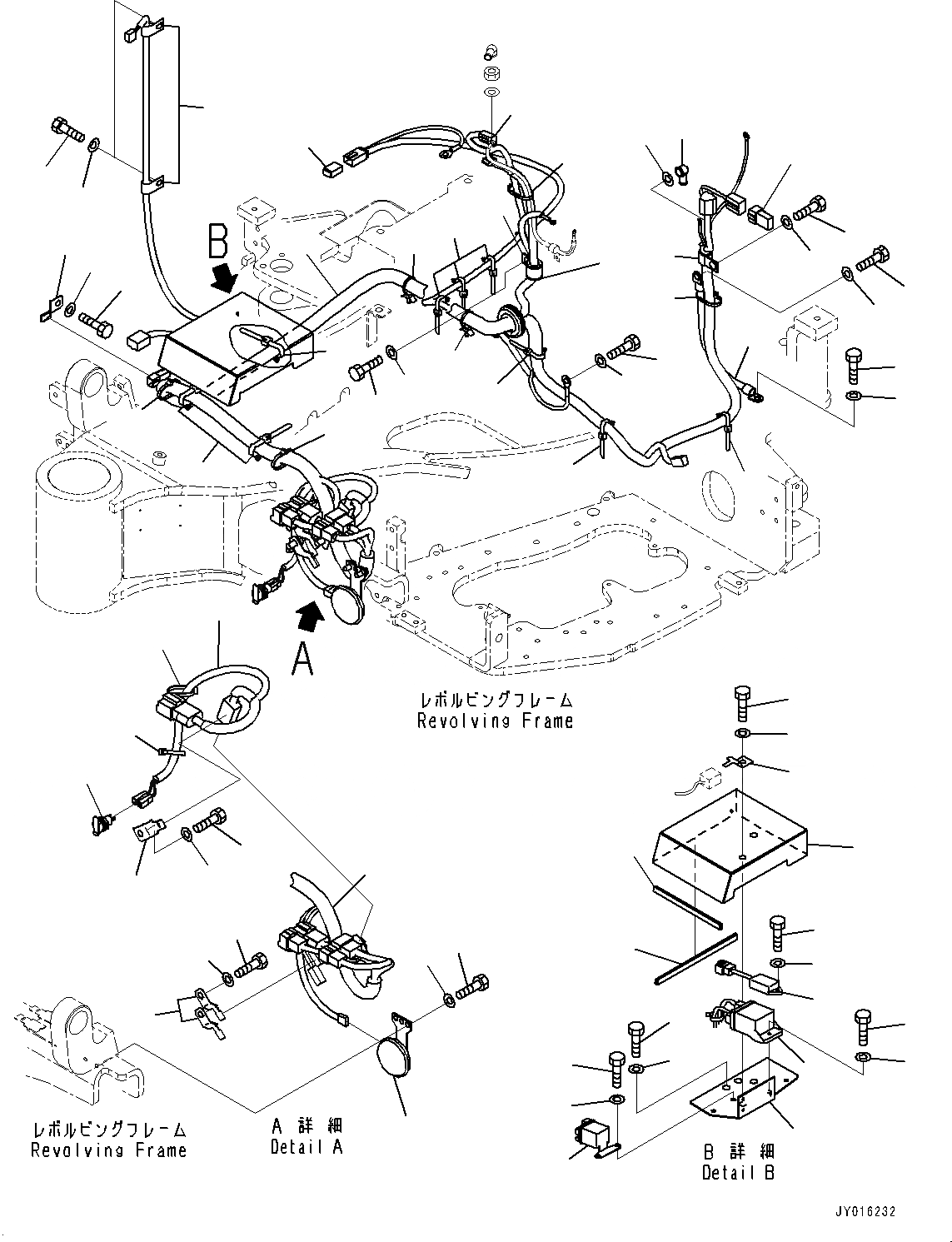 B

A

レボルビングフレーム
Revolving Frame

レボルビングフレーム
Revolving Frame

A 詳 細
Detail A

B 詳 細
Detail B

JY016232