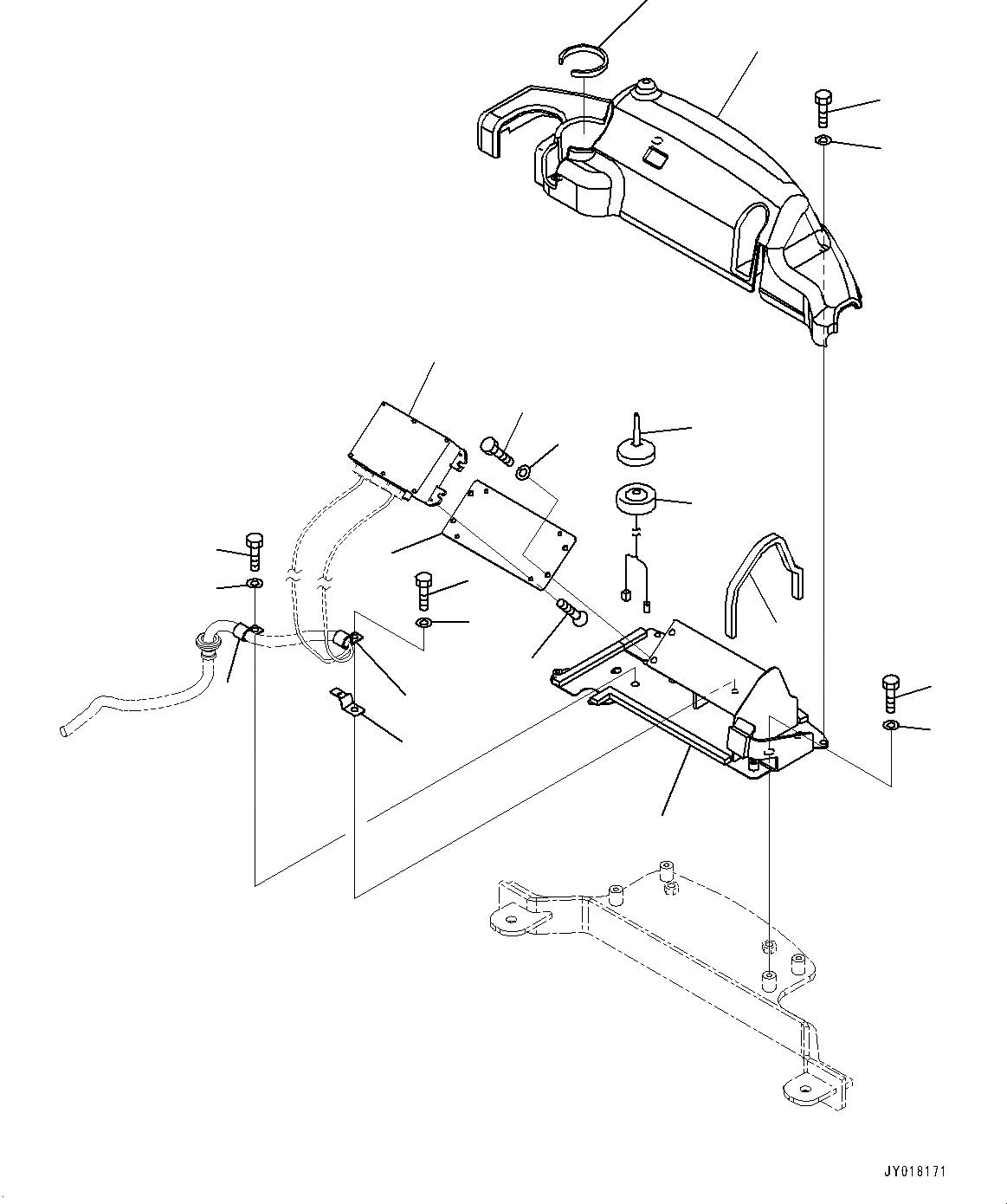 JY018171