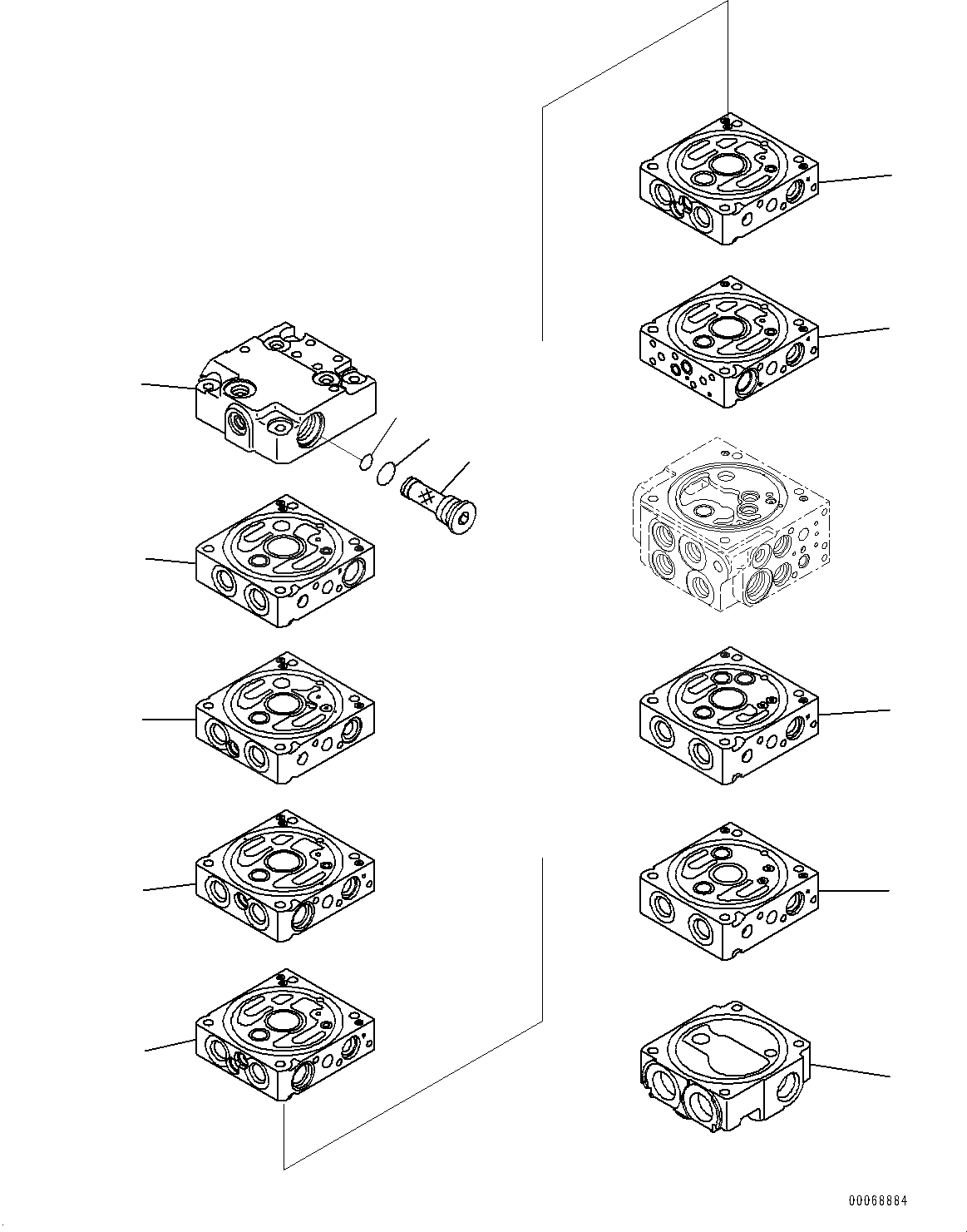 00068884