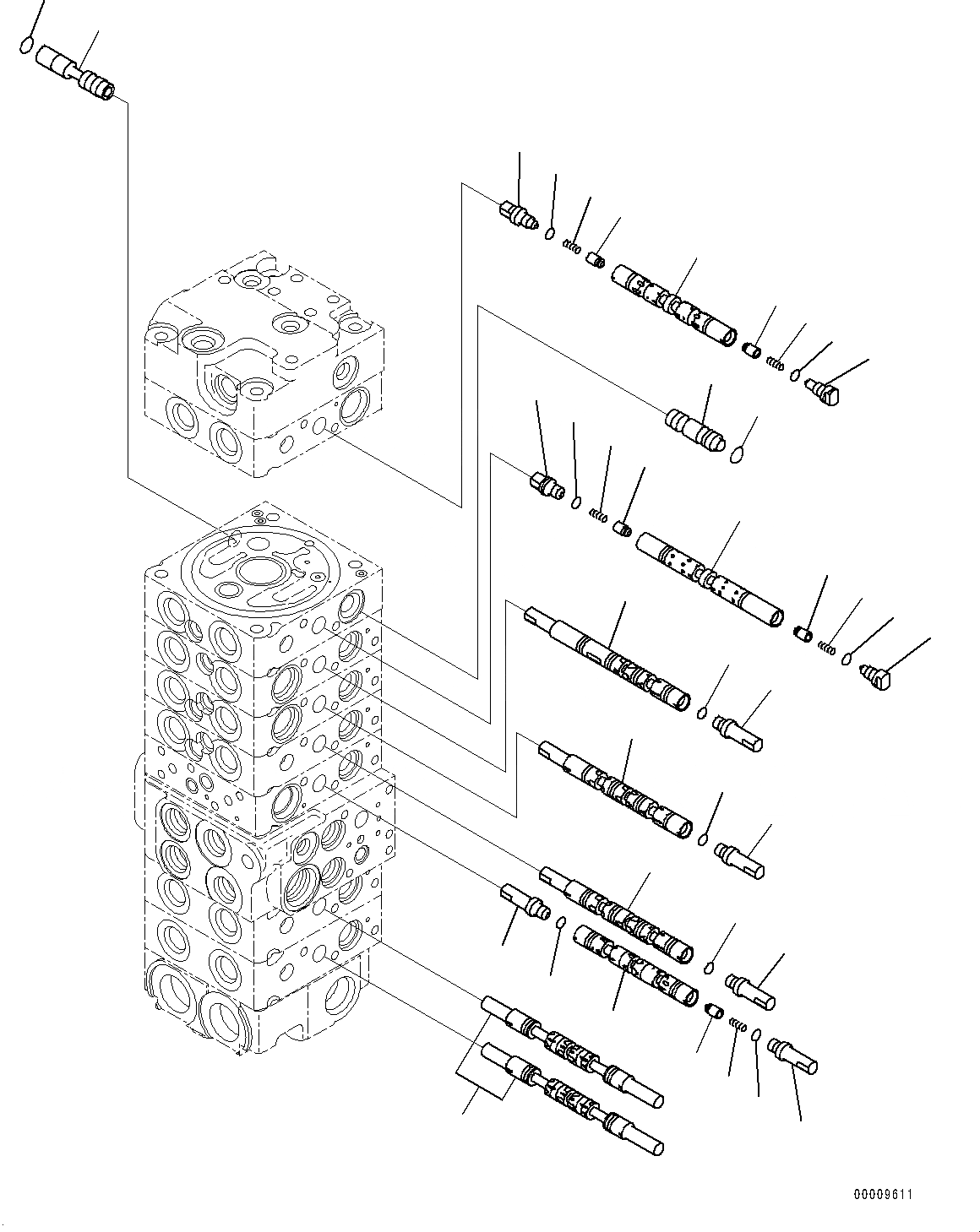 00009611