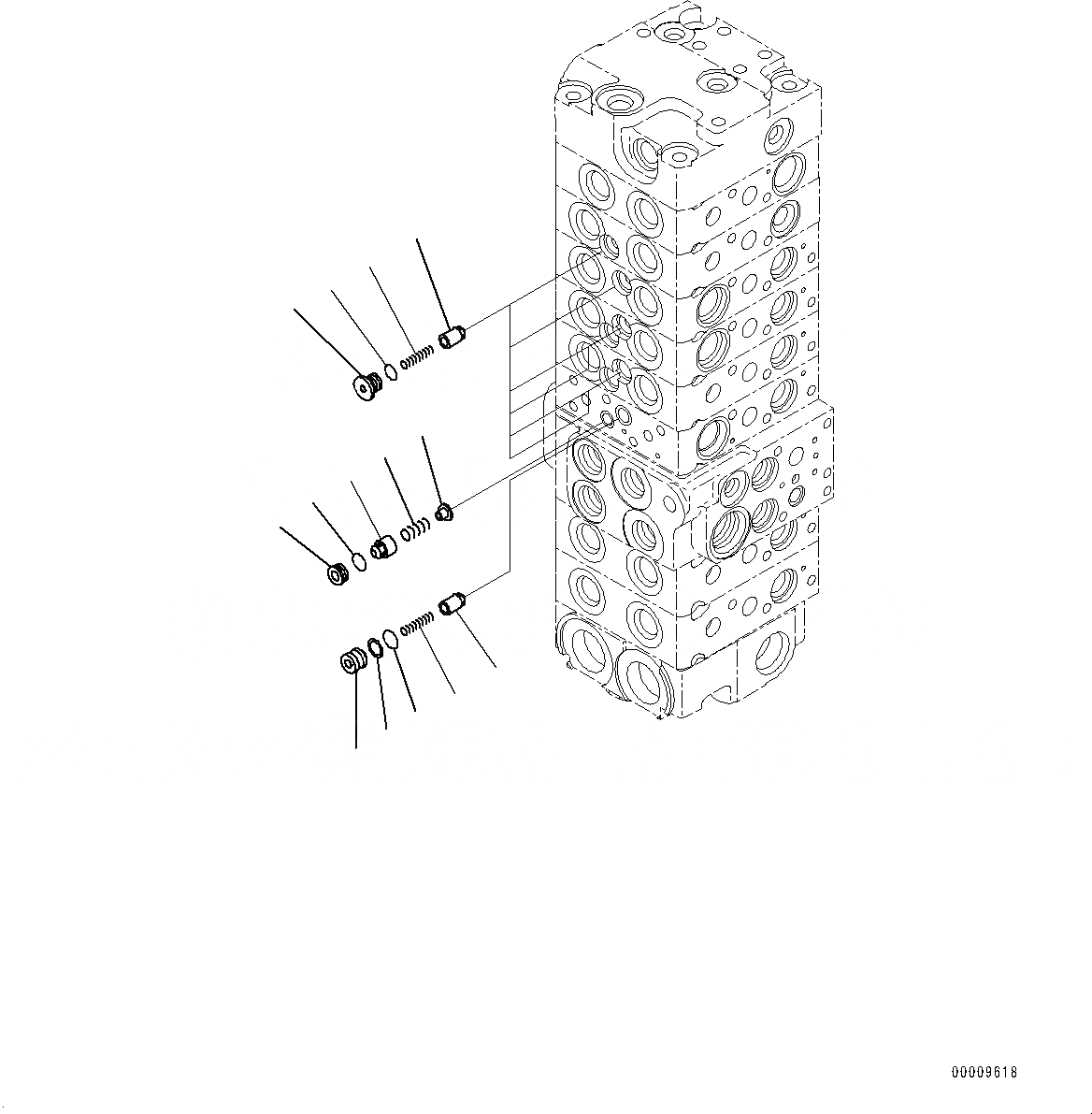 00009618