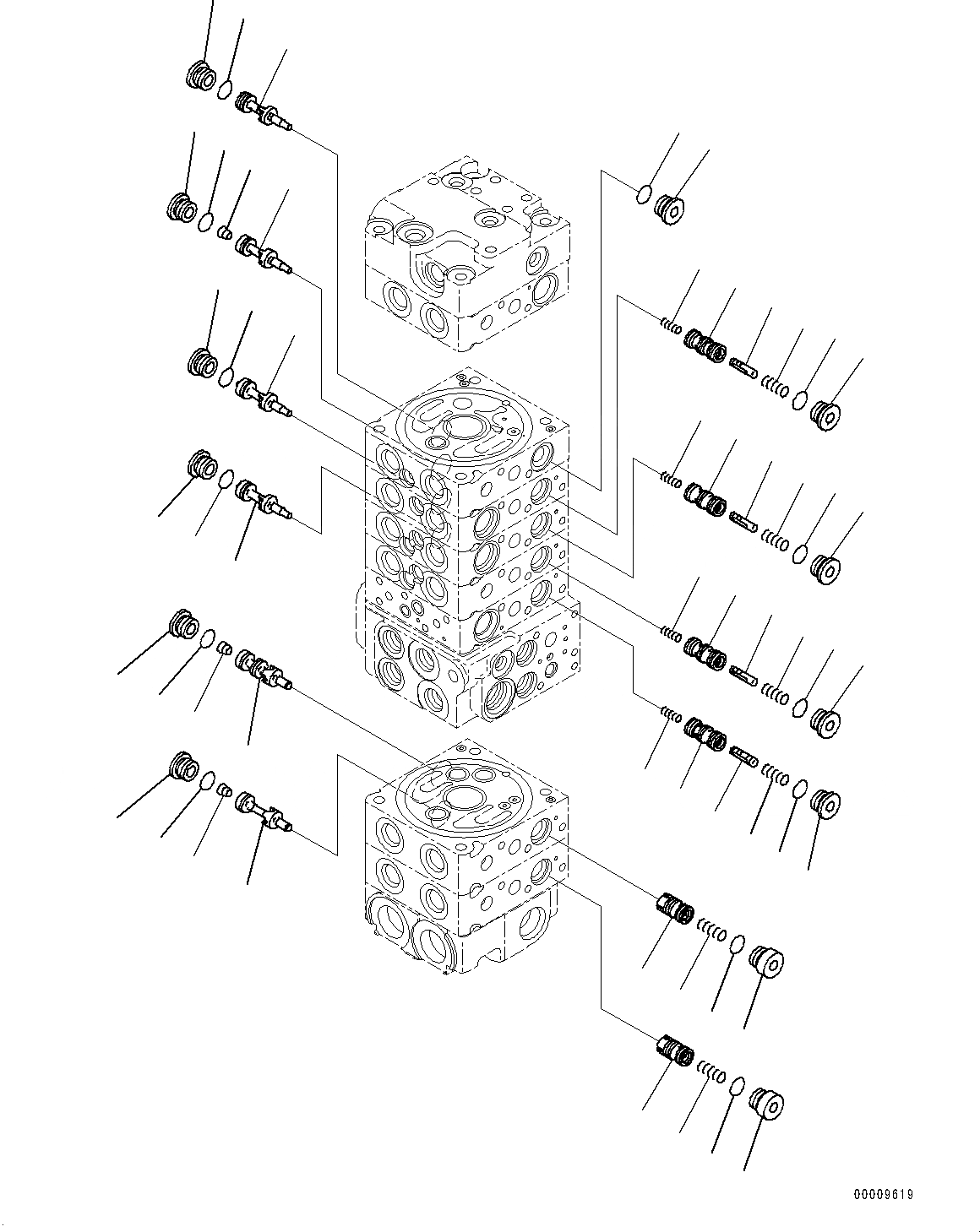 00009619