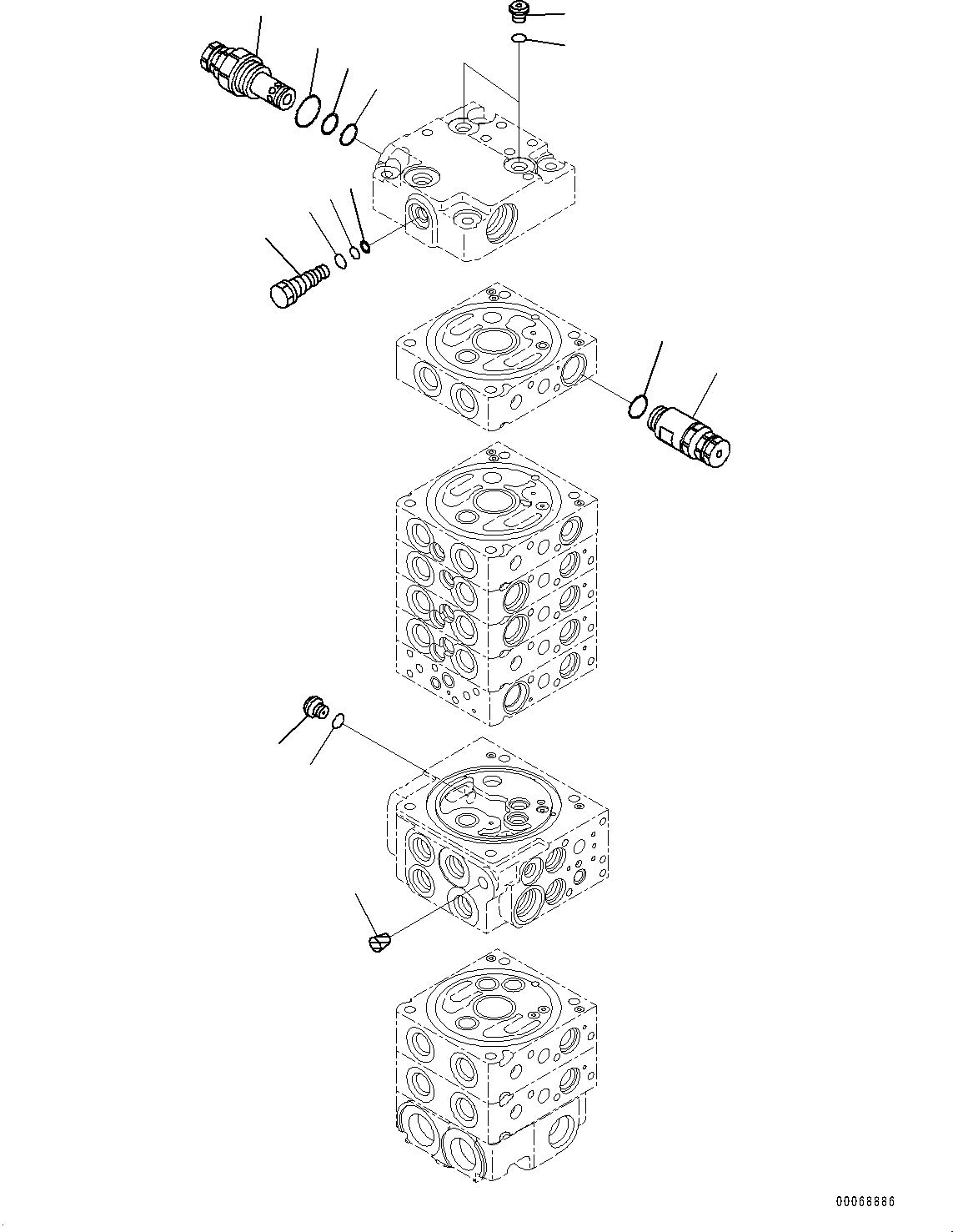 00068886