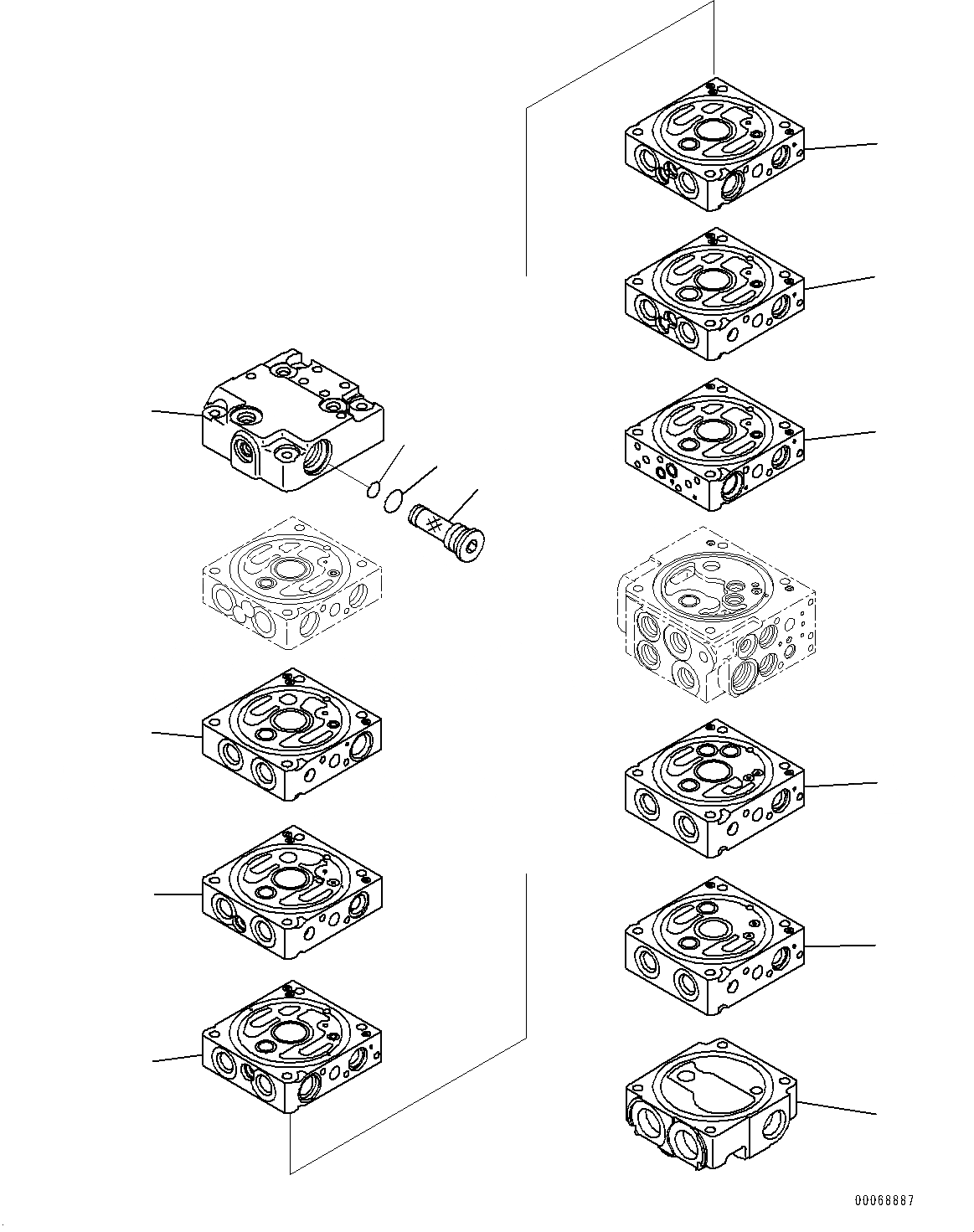 00068887