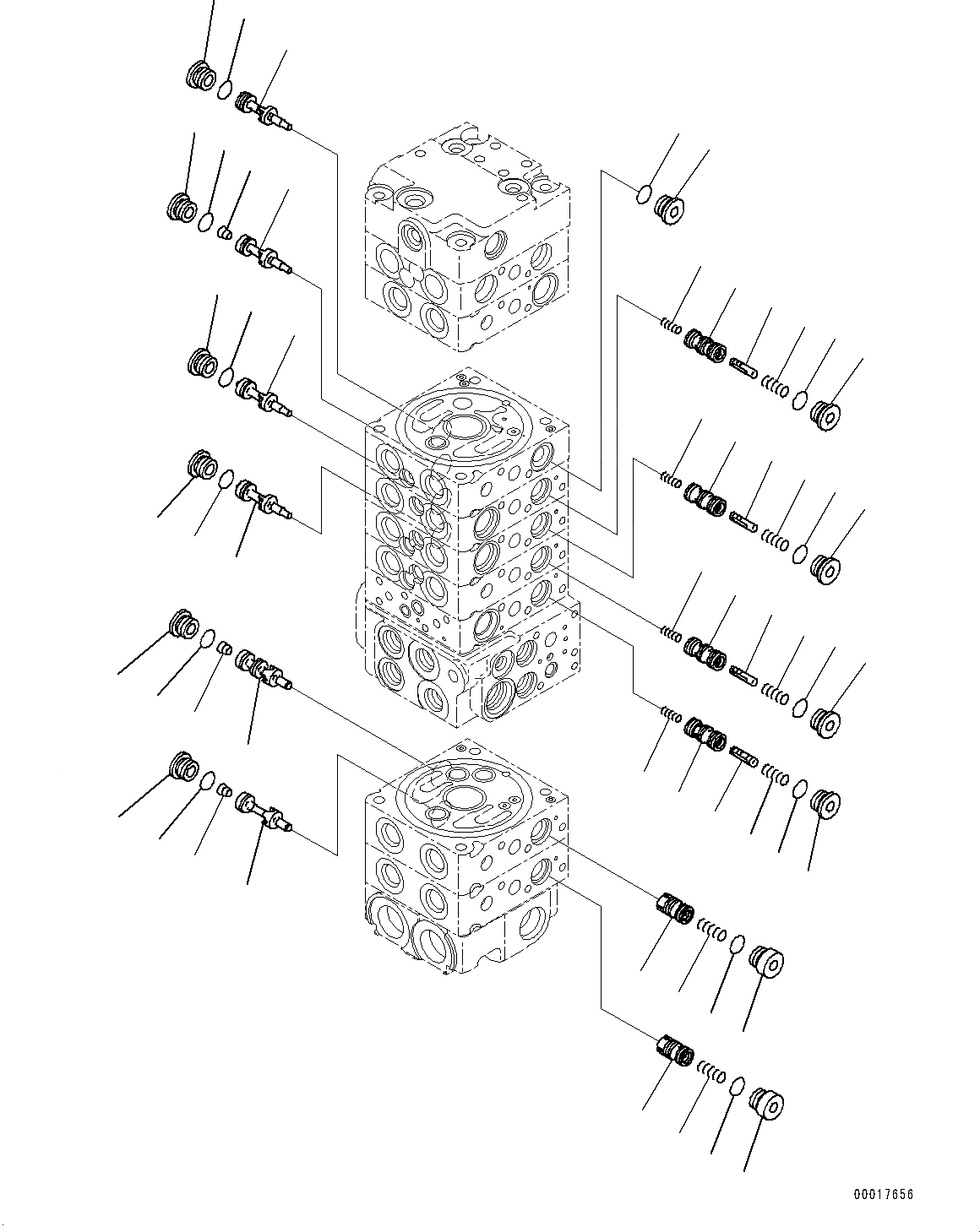 00017656