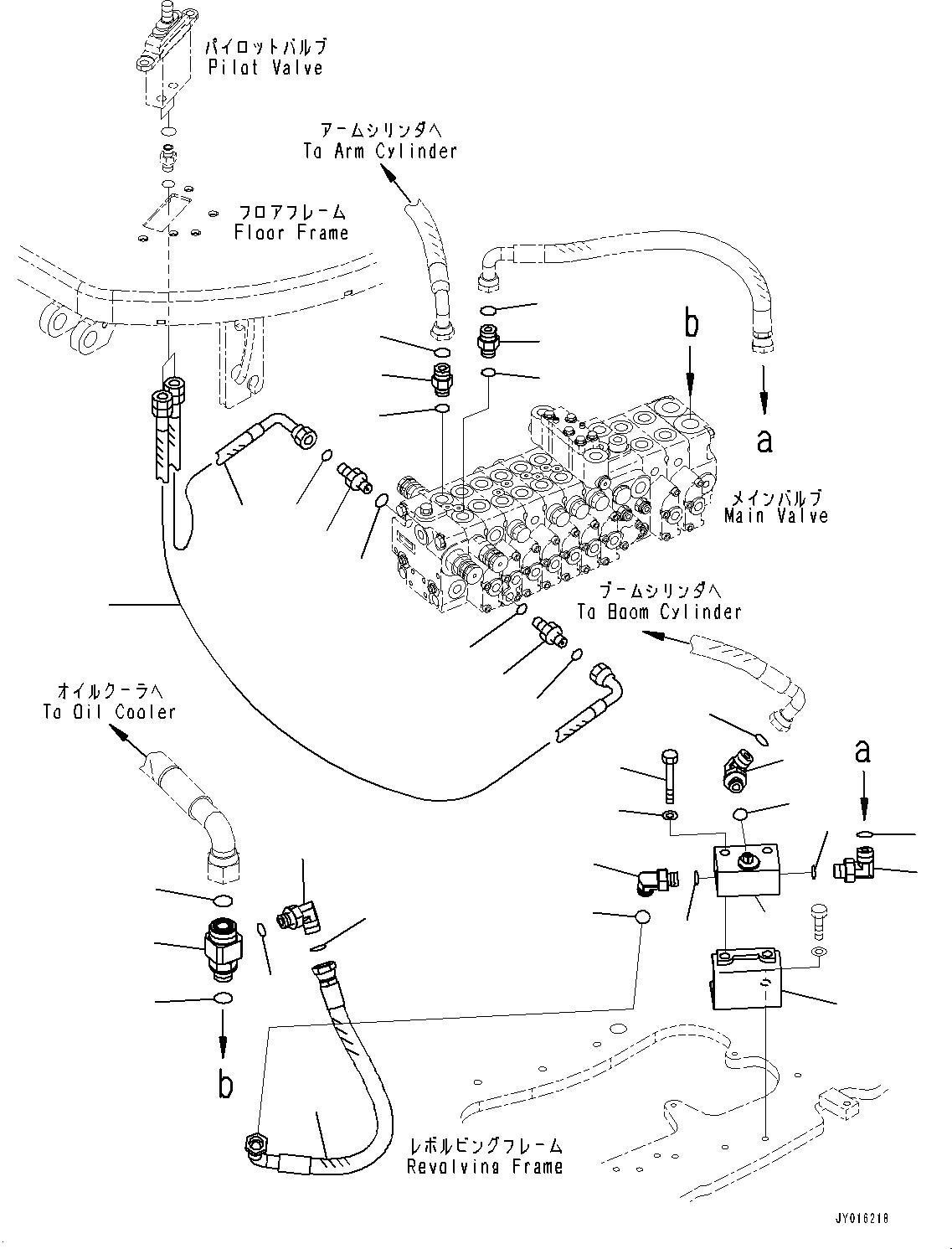 パイロットバルブ
Pilot Valve

アームシリンダへ
To Arm Cylinder

フロアフレーム
Floor Frame

b

a

メインバルブ
Main Valve

ブームシリンダへ
To Boom Cylinder

オイルクーラへ
To Oil Cooler

a

b

レボルビングフレーム
Revolving Frame

JY016218