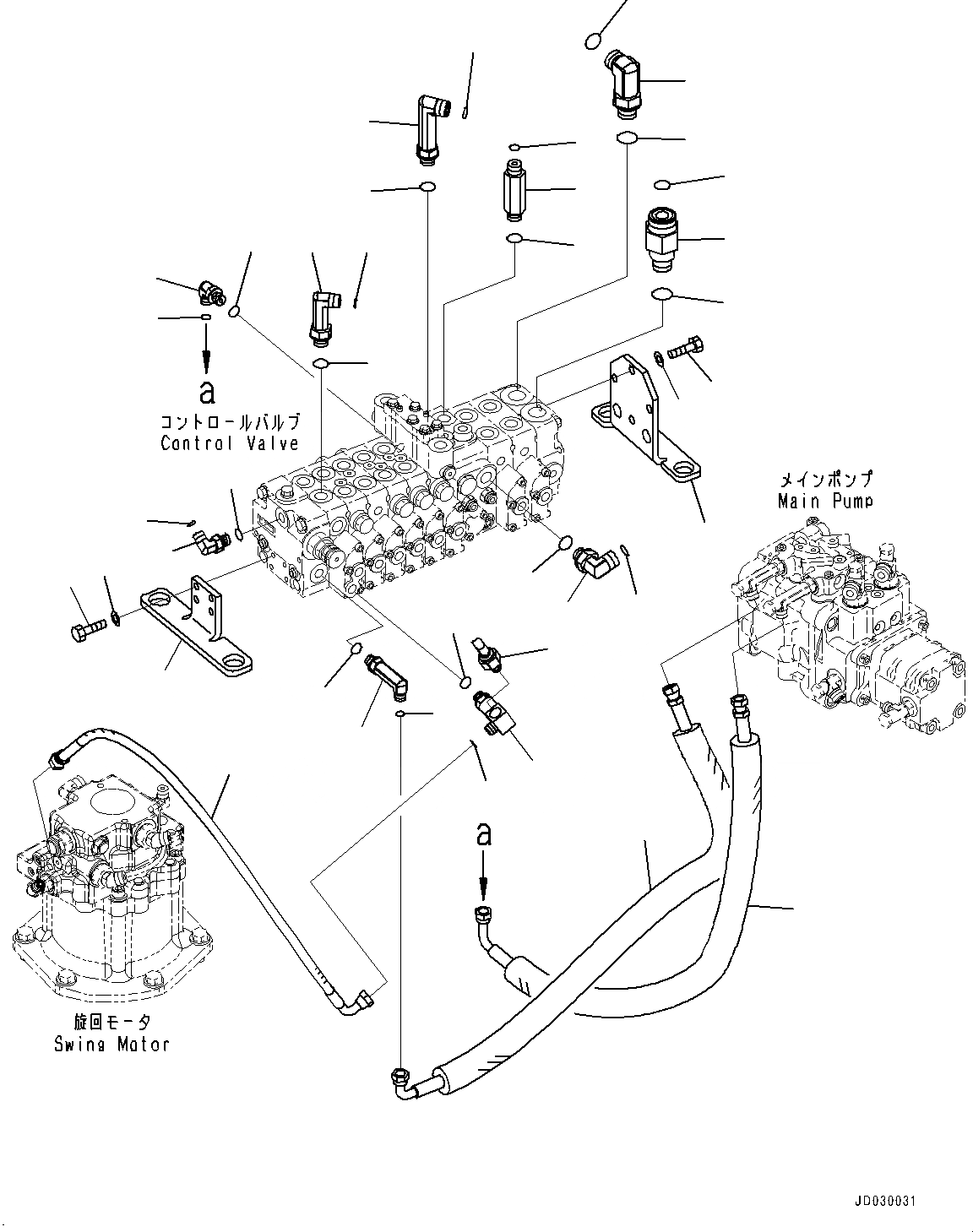 a
コントロールバルブ
Control Valve

メインポンプ
Main Pump

a

旋回モータ
Swing Motor

JD030031