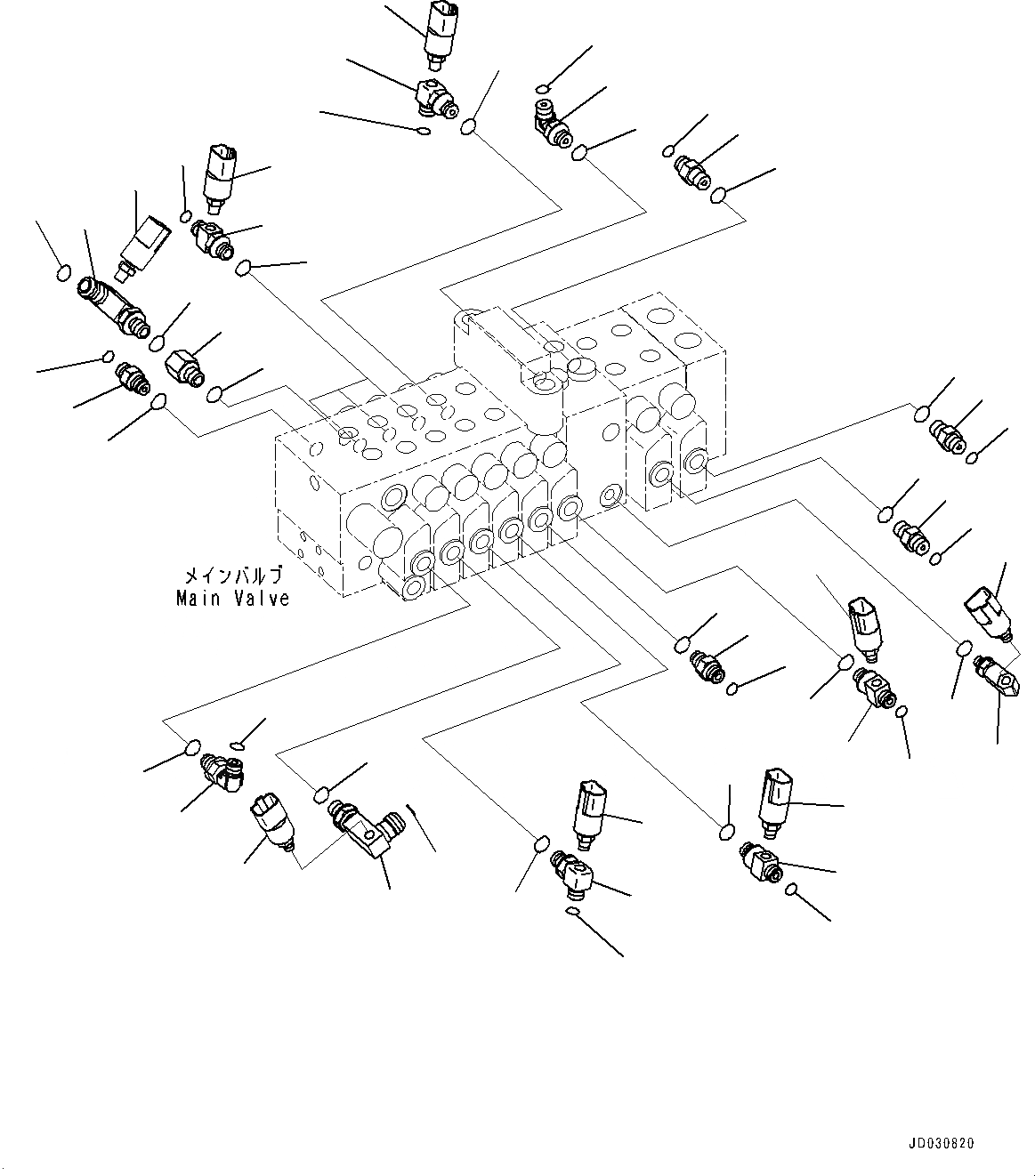 メインバルブ
Main Valve

JD030820