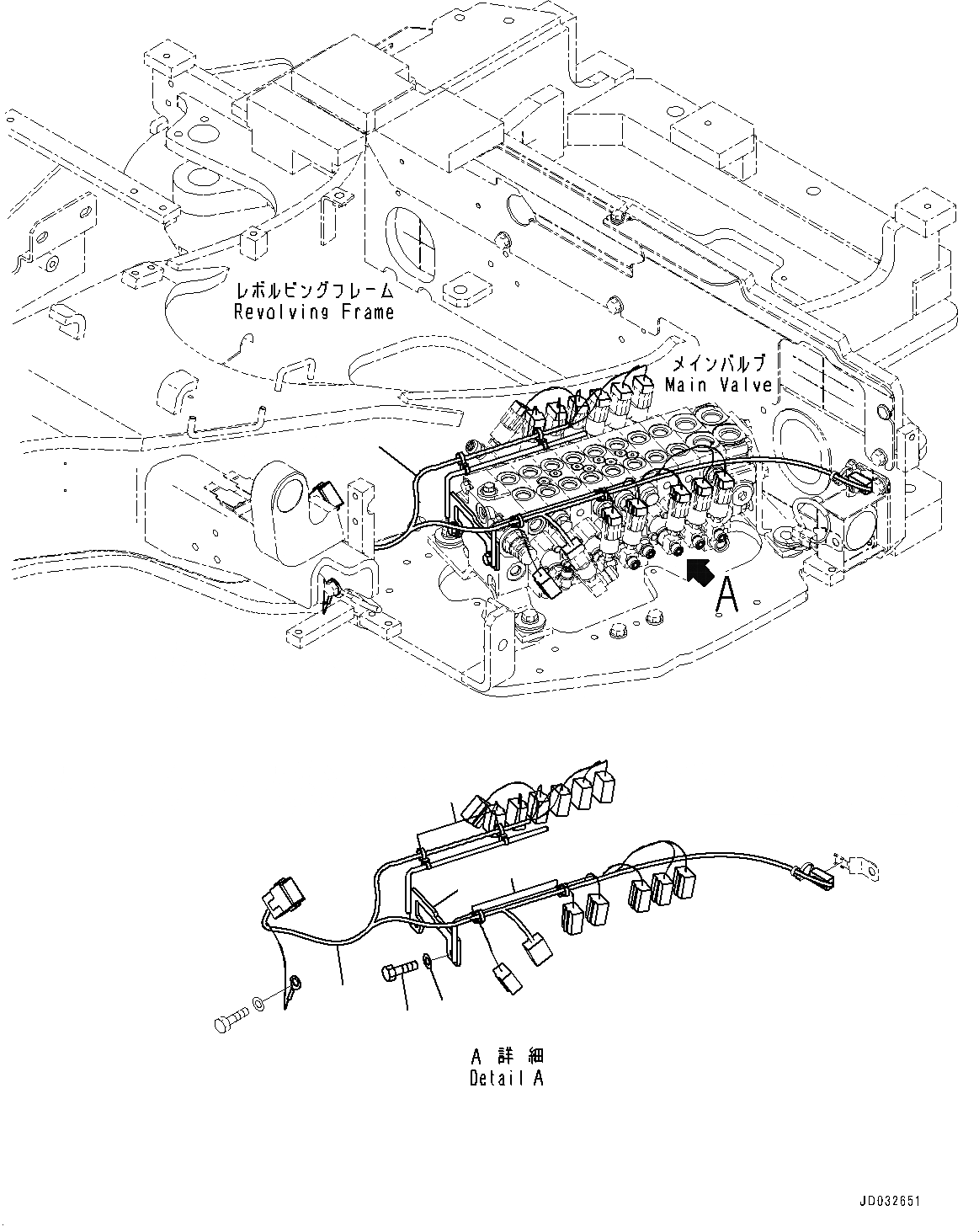 レボルビングフレーム
Revolving Frame

メインバルブ
Main Valve

A

A 詳 細
Detail A

JD032651