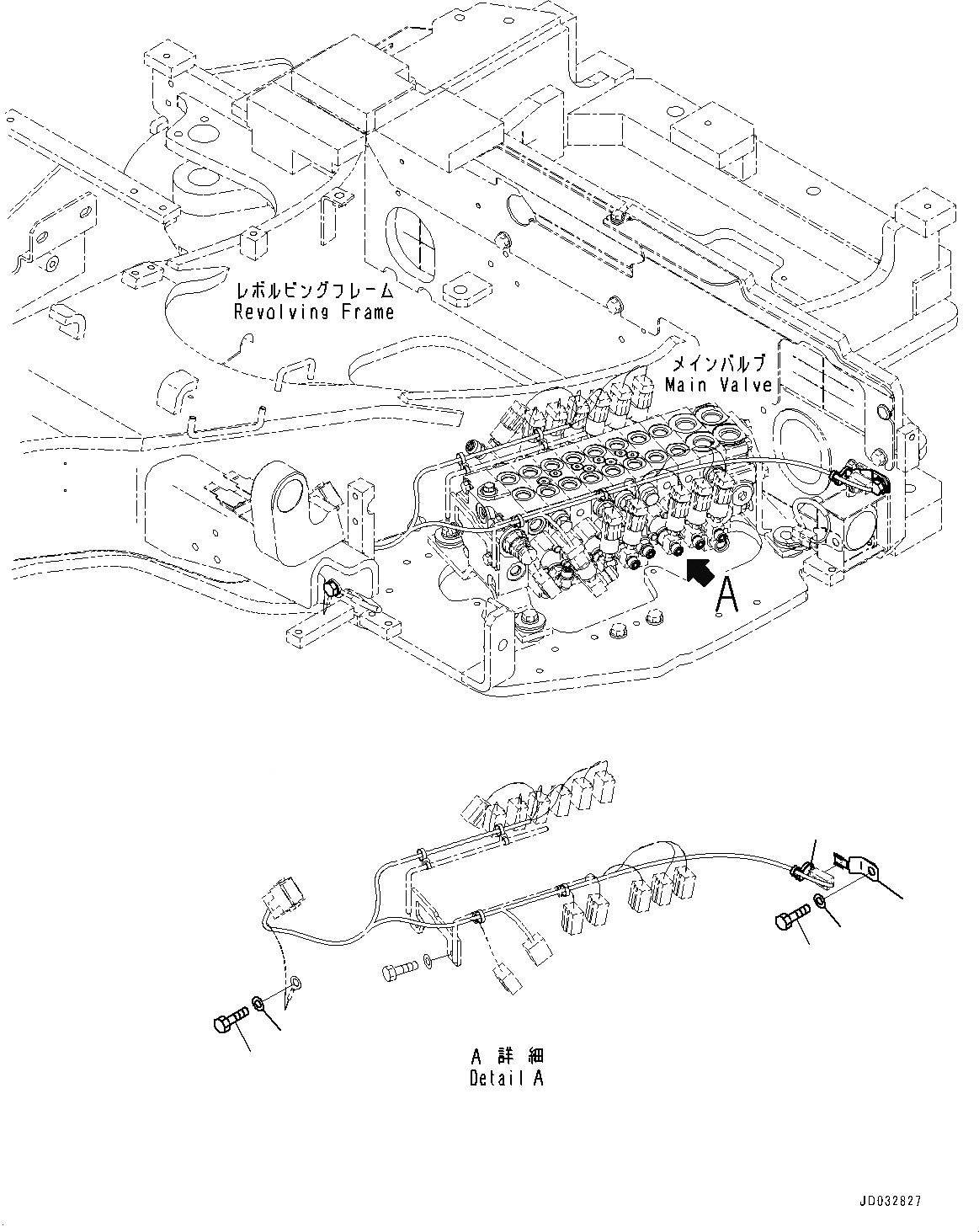 レボルビングフレーム
Revolving Frame

メインバルブ
Main Valve

A

A 詳 細
Detail A

JD032827