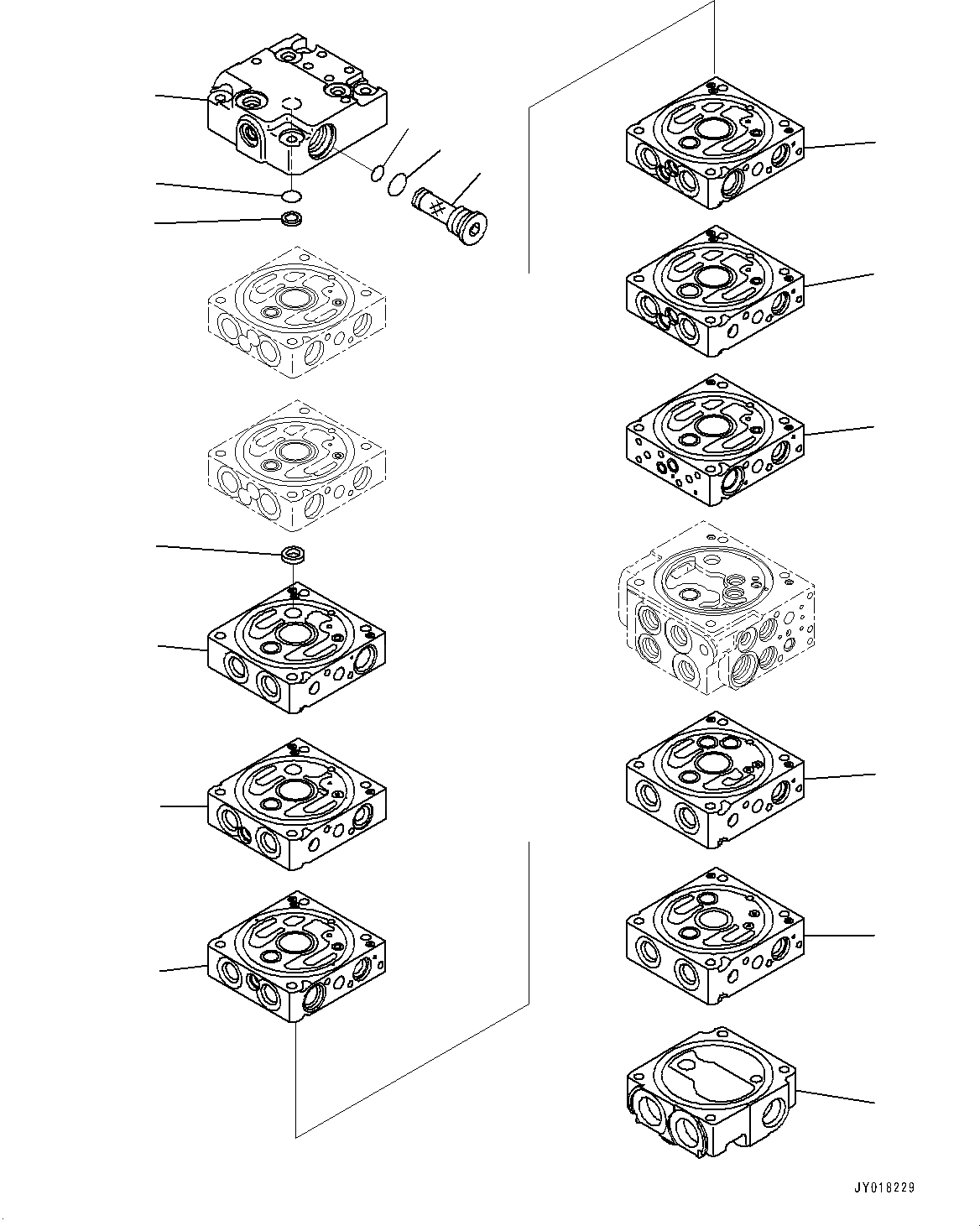 JY018229